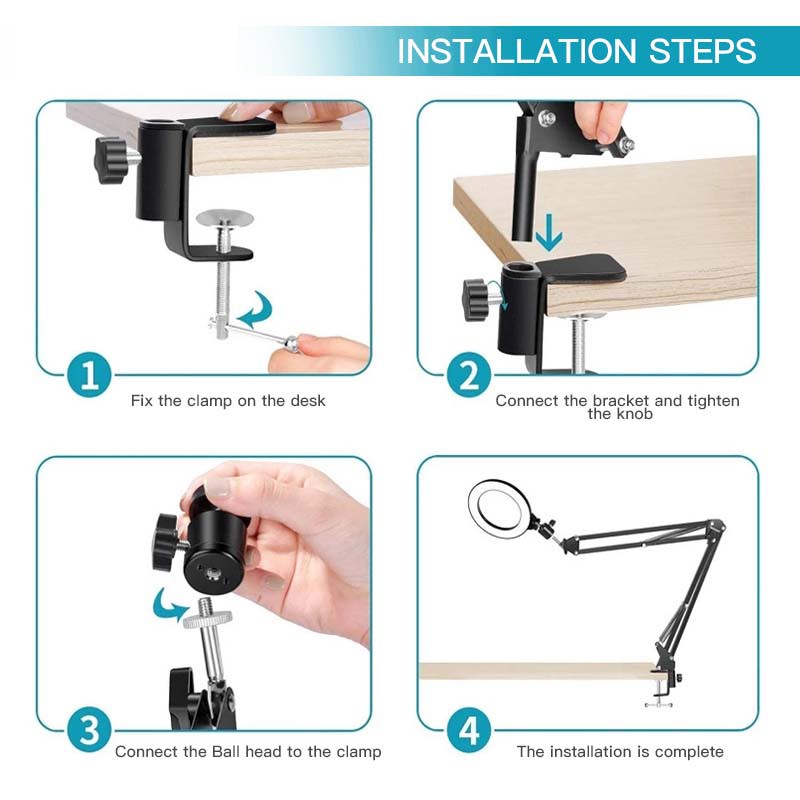 INSTALLATION STEPS

1
Fix the clamp on the desk

2
Connect the bracket and tighten the knob

3
Connect the Ball head to the clamp

4
The installation is complete