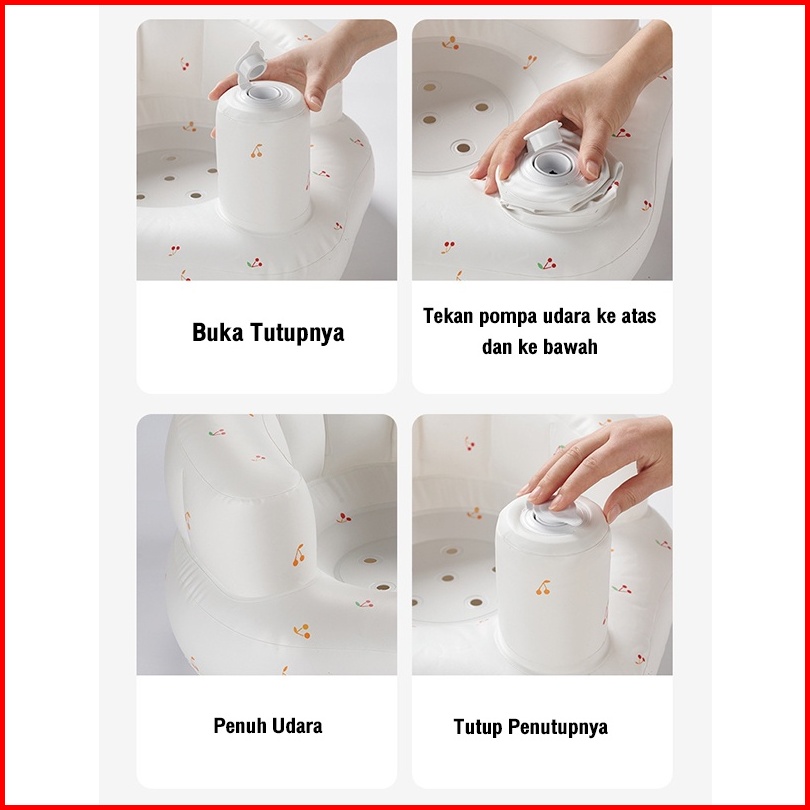 Buka Tutupnya

Tekan pompa udara ke atas dan ke bawah

Penuh Udara

Tutup Penutupnya