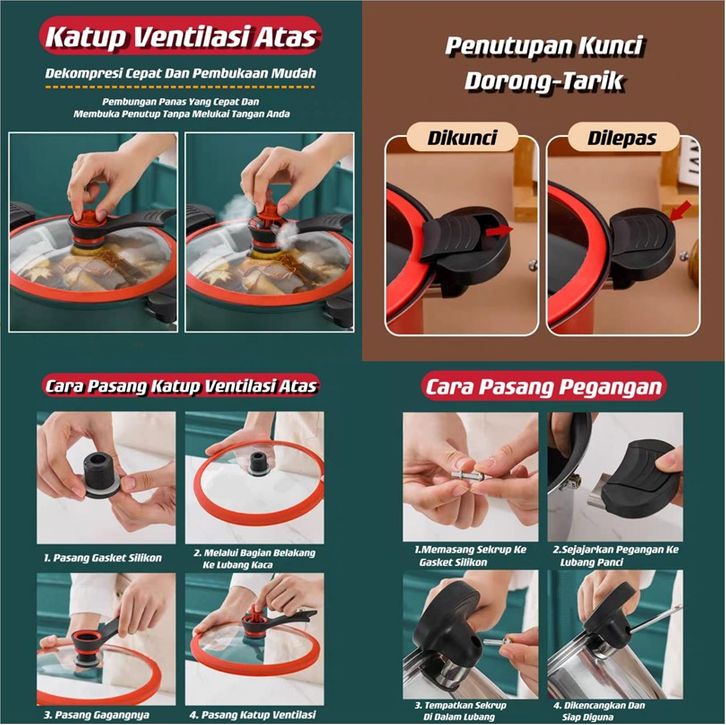 Katup Ventilasi Atas

Dekompresi Cepat Dan Pembukaan Mudah

Pembungan Panas Yang Cepat Dan Membuka Penutup Tanpa Melukai Tangan Anda

Penutupan Kunci Dorong-Tarik

Dikunci

Dilepas

Cara Pasang Katup Ventilasi Atas

1. Pasang Gasket Silikon

2. Melalui Bagian Belakang Ke Lubang Kaca

3. Pasang Gagangnya

4. Pasang Katup Ventilasi

Cara Pasang Pegangan

1.Memasang Sekrup Ke Gasket Silikon

2.Sejajarkan Pegangan Ke Lubang Panci

3. Tempatkan Sekrup Di Dalam Lubang

4. Dikencangkan Dan Siap Diguna