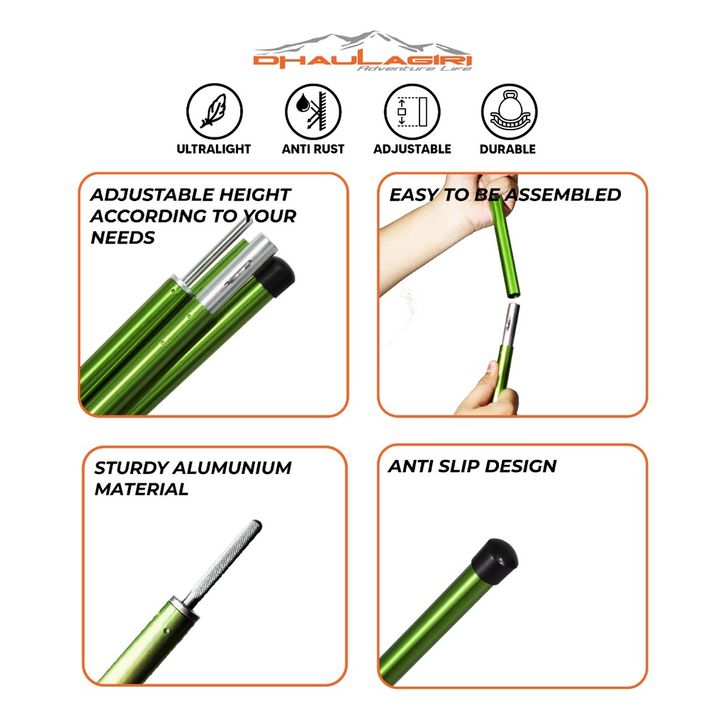 DHAULAGIRI
Adventure Life

ULTRALIGHT
ANTI RUST
ADJUSTABLE
DURABLE

ADJUSTABLE HEIGHT ACCORDING TO YOUR NEEDS

EASY TO BE ASSEMBLED

STURDY ALUMUNIUM MATERIAL

ANTI SLIP DESIGN