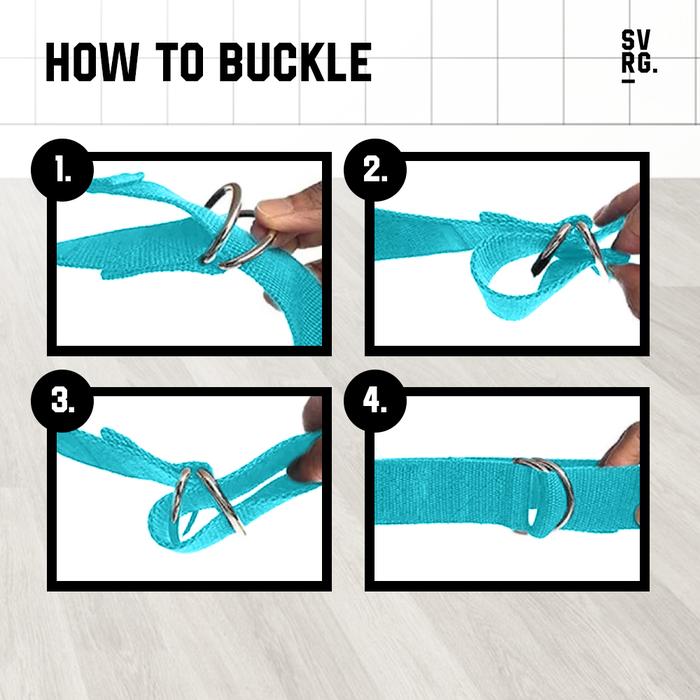 HOW TO BUCKLE

SV
RG.

1.

2.

3.

4.