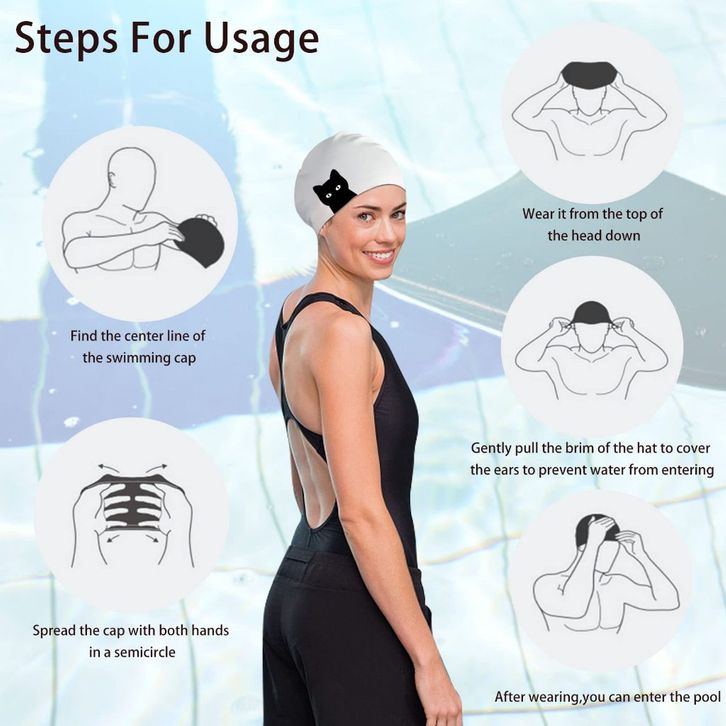 Steps For Usage

Find the center line of the swimming cap

Spread the cap with both hands in a semicircle

Wear it from the top of the head down

Gently pull the brim of the hat to cover the ears to prevent water from entering

After wearing,you can enter the pool