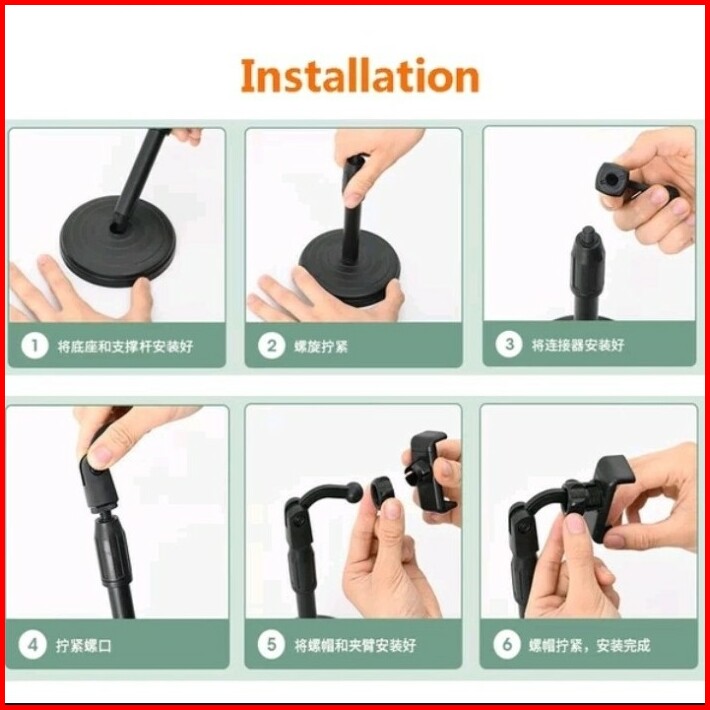 Installation

1 将底座和支撑杆安装好

2 螺旋拧紧

3 将连接器安装好

4 拧紧螺口

5 将螺帽和夹臂安装好

6 螺帽拧紧，安装完成