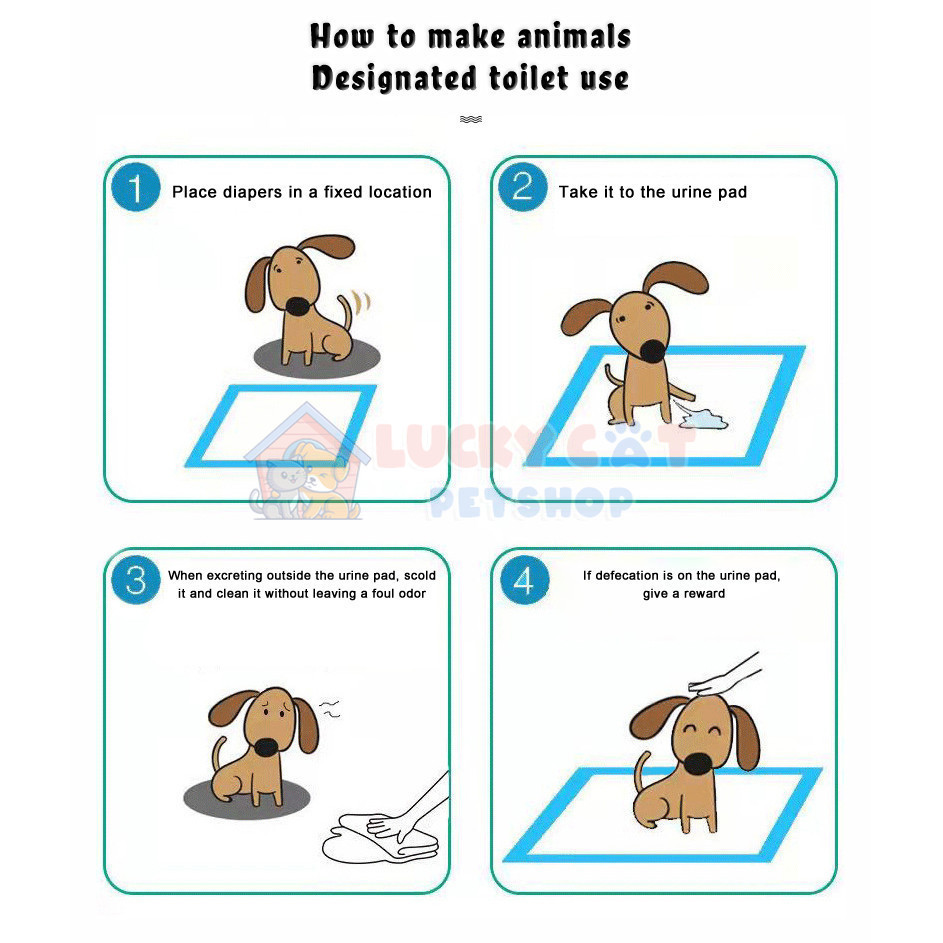 How to make animals
Designated toilet use

1 Place diapers in a fixed location

2 Take it to the urine pad

LUCKY CAT
PETSHOP

3 When excreting outside the urine pad, scold it and clean it without leaving a foul odor

4 If defecation is on the urine pad, give a reward