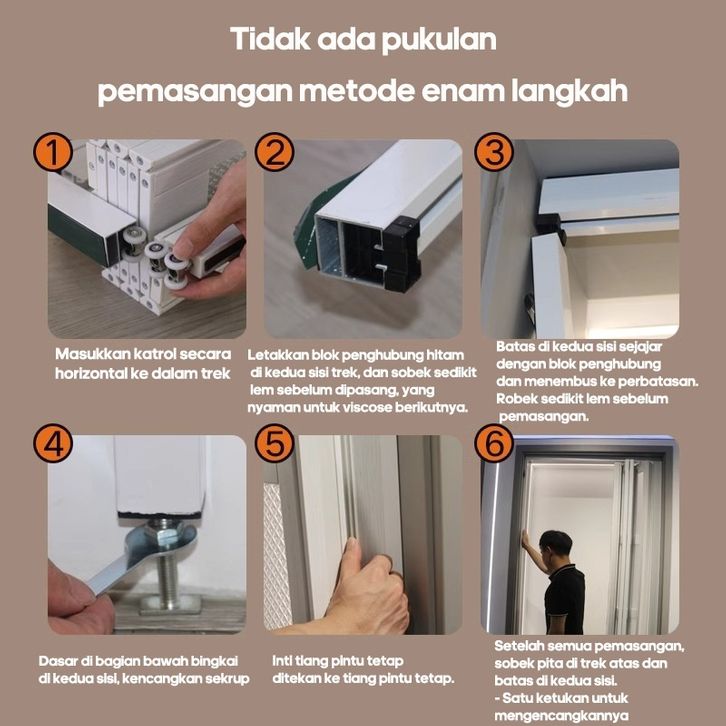 Tidak ada pukulan

pemasangan metode enam langkah

1

Masukkan katrol secara horizontal ke dalam trek

2

Letakkan blok penghubung hitam di kedua sisi trek, dan sobek sedikit lem sebelum dipasang, yang nyaman untuk viscose berikutnya.

3

Batas di kedua sisi sejajar dengan blok penghubung dan menembus ke perbatasan. Robek sedikit lem sebelum pemasangan.

4

Dasar di bagian bawah bingkai di kedua sisi, kencangkan sekrup

5

Inti tiang pintu tetap ditekan ke tiang pintu tetap.

6

Setelah semua pemasangan, sobek pita di trek atas dan batas di kedua sisi.
- Satu ketukan untuk mengencangkannya