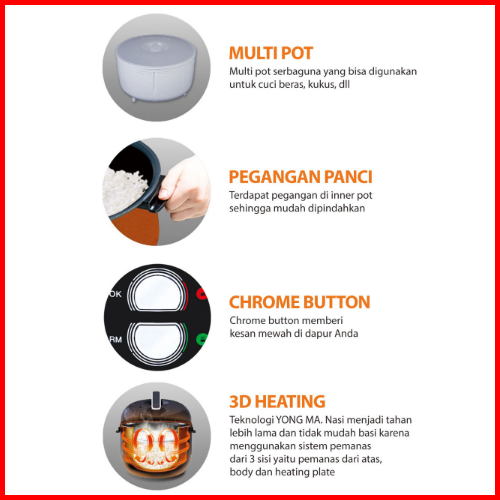 MULTI POT
Multi pot serbaguna yang bisa digunakan untuk cuci beras, kukus, dll

PEGANGAN PANCI
Terdapat pegangan di inner pot sehingga mudah dipindahkan

OK
RM

CHROME BUTTON
Chrome button memberi kesan mewah di dapur Anda

3D HEATING
Teknologi YONG MA. Nasi menjadi tahan lebih lama dan tidak mudah basi karena menggunakan sistem pemanas dari 3 sisi yaitu pemanas dari atas, body dan heating plate