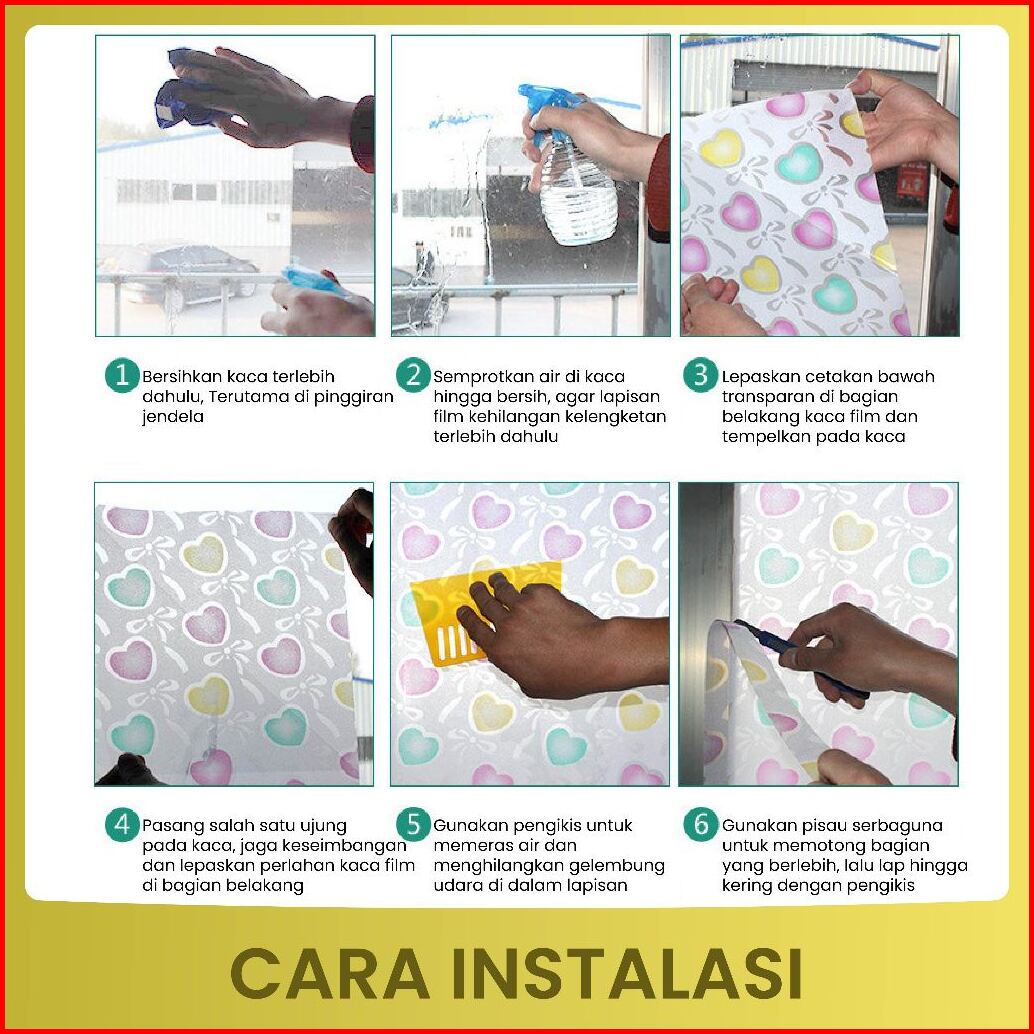 1 Bersihkan kaca terlebih dahulu, Terutama di pinggiran jendela

2 Semprotkan air di kaca hingga bersih, agar lapisan film kehilangan kelengketan terlebih dahulu

3 Lepaskan cetakan bawah transparan di bagian belakang kaca film dan tempelkan pada kaca

4 Pasang salah satu ujung pada kaca, jaga keseimbangan dan lepaskan perlahan kaca film di bagian belakang

5 Gunakan pengikis untuk memeras air dan menghilangkan gelembung udara di dalam lapisan

6 Gunakan pisau serbaguna untuk memotong bagian yang berlebih, lalu lap hingga kering dengan pengikis

CARA INSTALASI