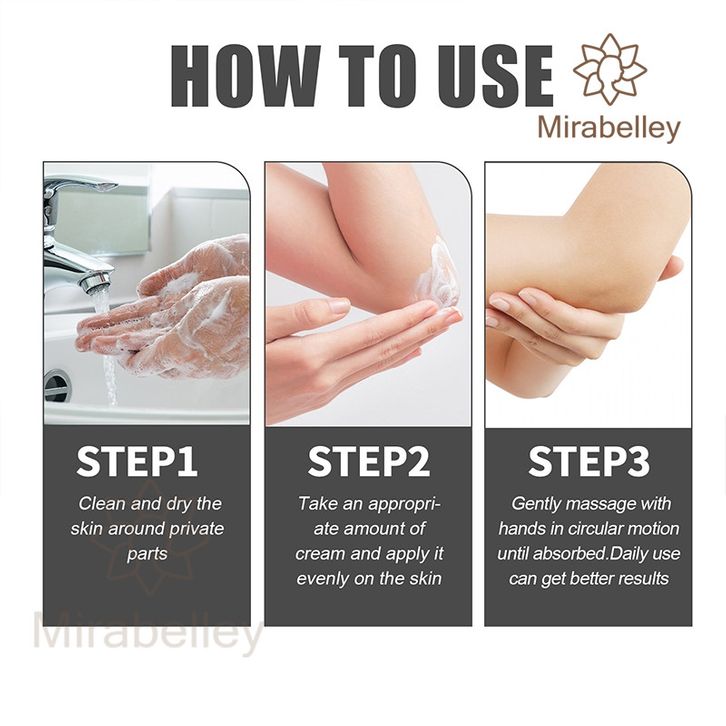 HOW TO USE

Mirabelley

STEP1

Clean and dry the skin around private parts

STEP2

Take an appropriate amount of cream and apply it evenly on the skin

STEP3

Gently massage with hands in circular motion until absorbed.Daily use can get better results

Mirabelley