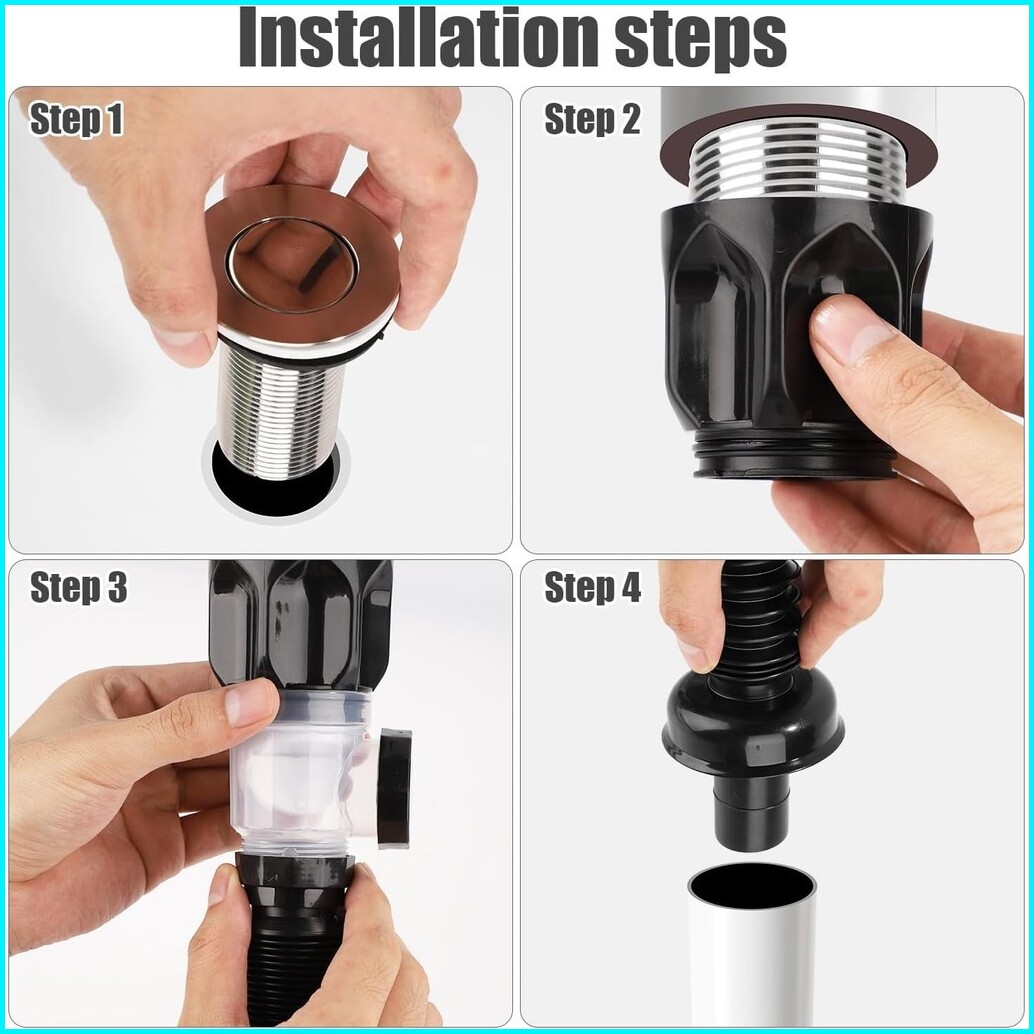 Installation steps

Step 1

Step 2

Step 3

Step 4