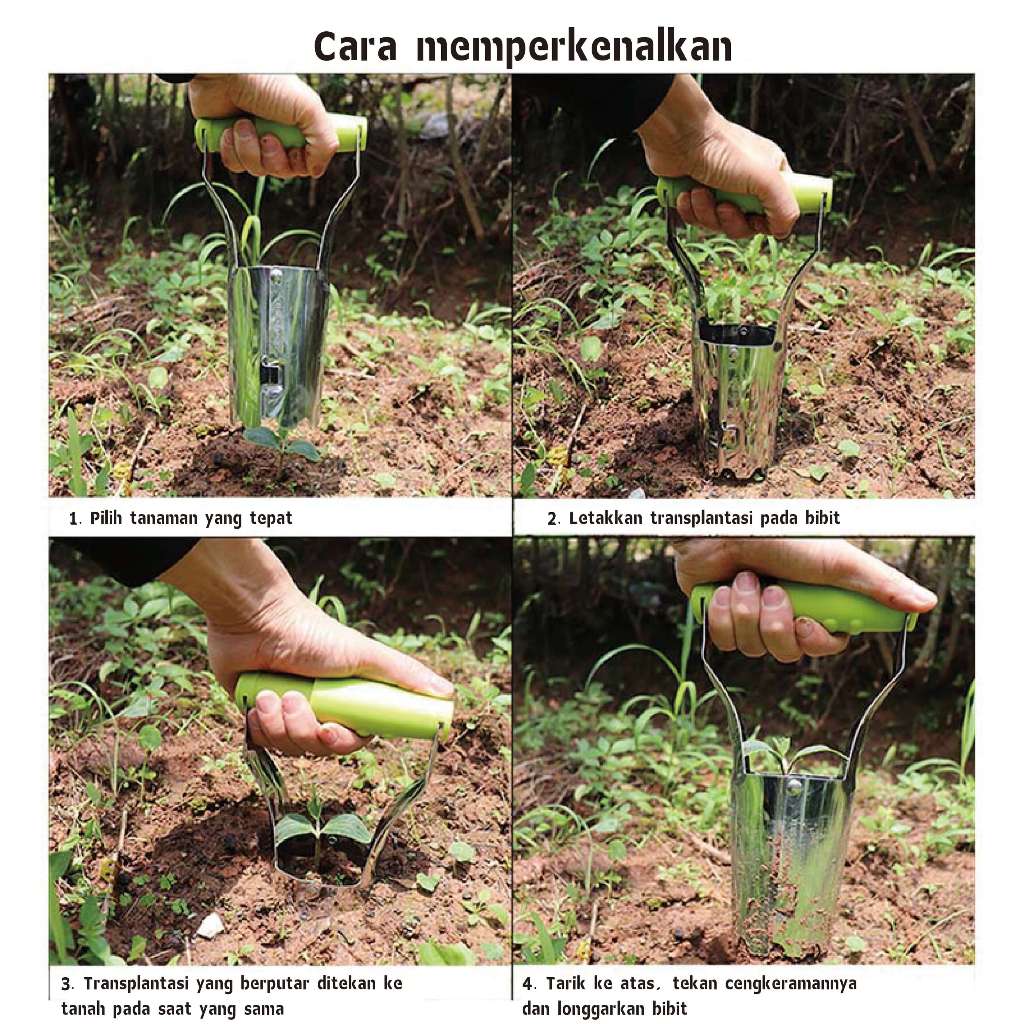 Cara memperkenalkan

1. Pilih tanaman yang tepat

2. Letakkan transplantasi pada bibit

3. Transplantasi yang berputar ditekan ke tanah pada saat yang sama

4. Tarik ke atas, tekan cengkeramannya dan longgarkan bibit