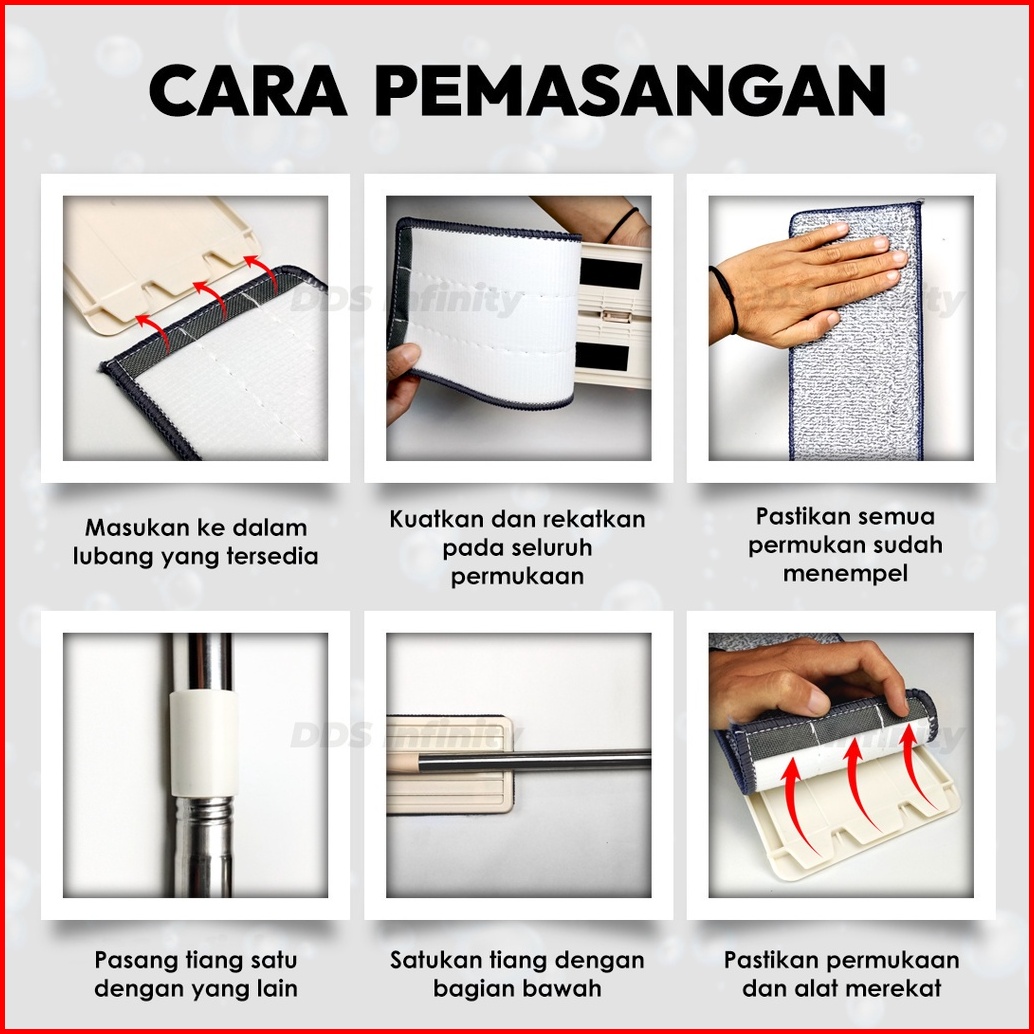 CARA PEMASANGAN

DDS Infinity

Masukan ke dalam lubang yang tersedia

Kuatkan dan rekatkan pada seluruh permukaan

Pastikan semua permukan sudah menempel

DDS Infinity

Pasang tiang satu dengan yang lain

Satukan tiang dengan bagian bawah

Pastikan permukaan dan alat merekat