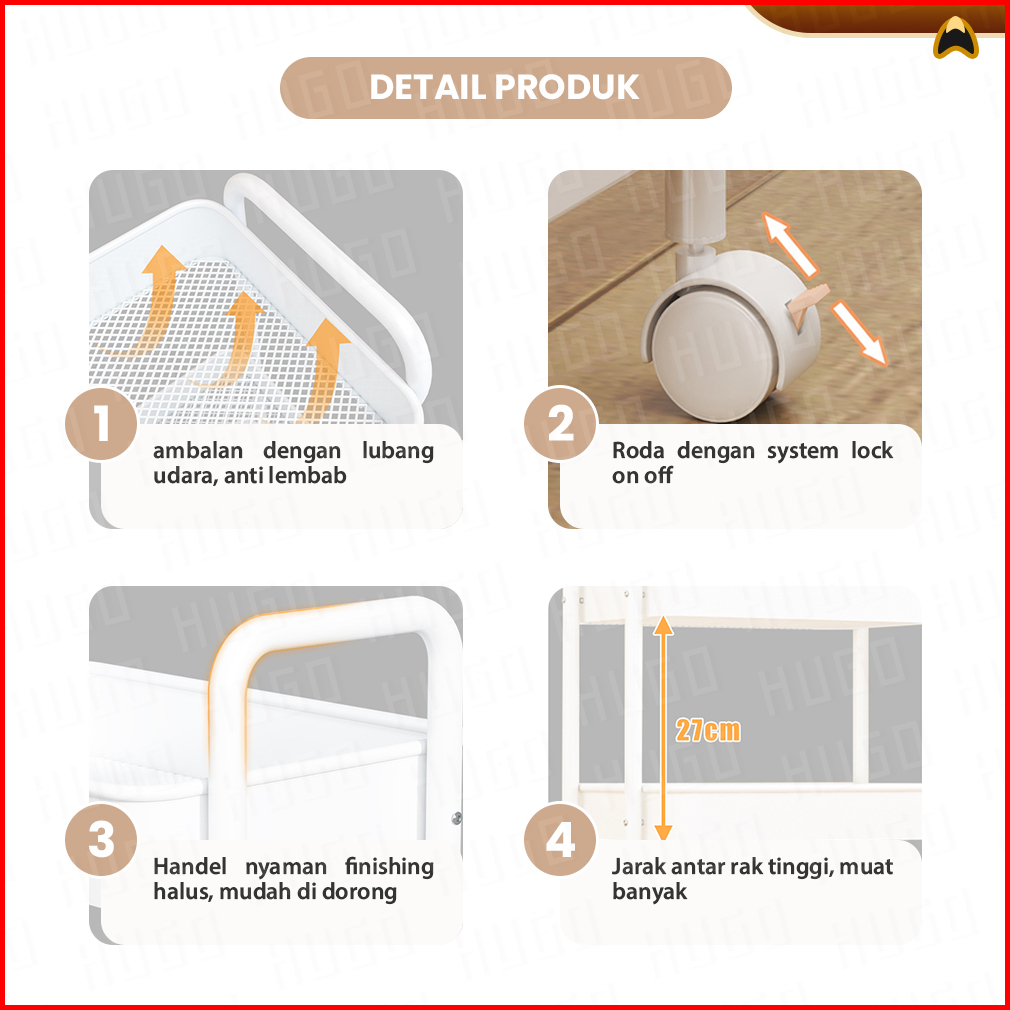 DETAIL PRODUK

1
ambalan dengan lubang udara, anti lembab

2
Roda dengan system lock on off

3
Handel nyaman finishing halus, mudah di dorong

27cm

4
Jarak antar rak tinggi, muat banyak

HUGO