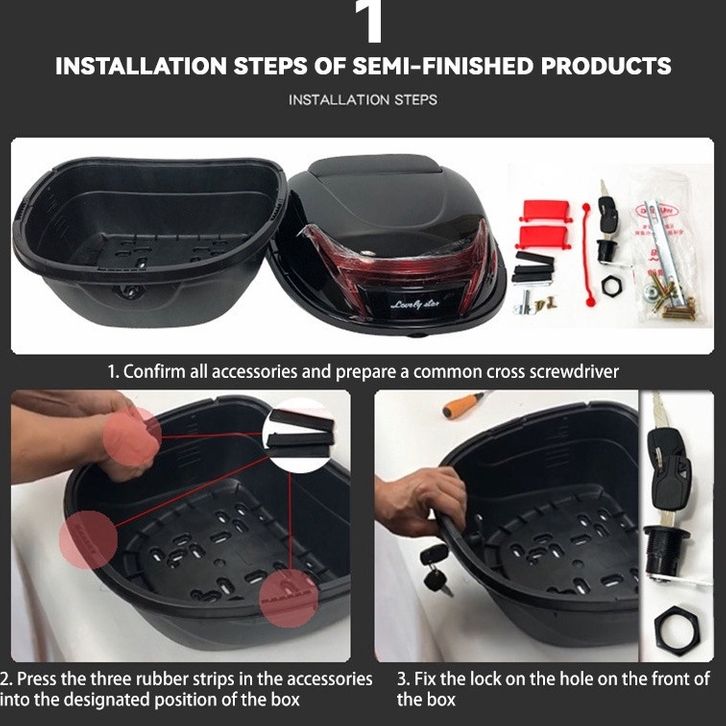 1

INSTALLATION STEPS OF SEMI-FINISHED PRODUCTS

INSTALLATION STEPS

Lovely Lee

1. Confirm all accessories and prepare a common cross screwdriver

2. Press the three rubber strips in the accessories into the designated position of the box

3. Fix the lock on the hole on the front of the box