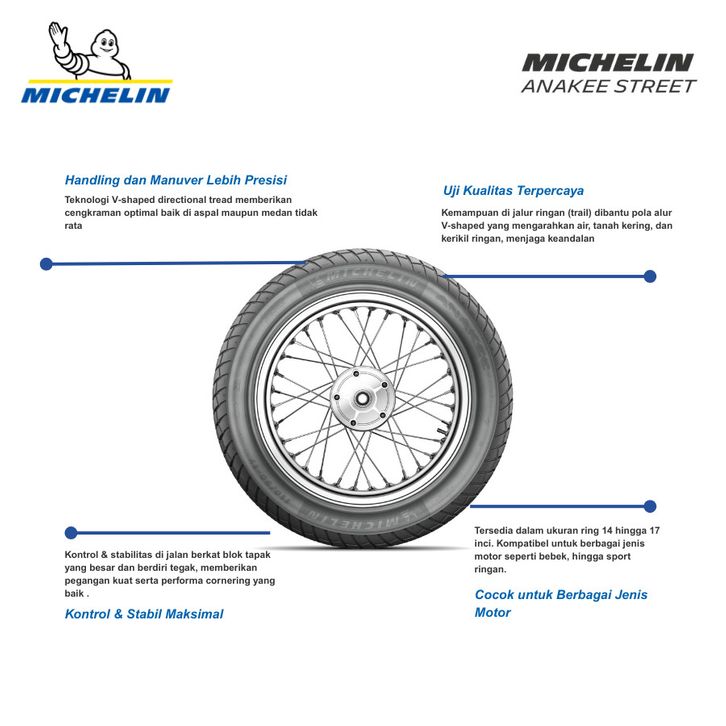 MICHELIN

MICHELIN
ANAKEE STREET

Handling dan Manuver Lebih Presisi
Teknologi V-shaped directional tread memberikan cengkraman optimal baik di aspal maupun medan tidak rata

Uji Kualitas Terpercaya
Kemampuan di jalur ringan (trail) dibantu pola alur V-shaped yang mengarahkan air, tanah kering, dan kerikil ringan, menjaga keandalan

MICHELIN

MICHELIN

Kontrol & stabilitas di jalan berkat blok tapak yang besar dan berdiri tegak, memberikan pegangan kuat serta performa cornering yang baik .

Kontrol & Stabil Maksimal

Tersedia dalam ukuran ring 14 hingga 17 inci. Kompatibel untuk berbagai jenis motor seperti bebek, hingga sport ringan.

Cocok untuk Berbagai Jenis Motor