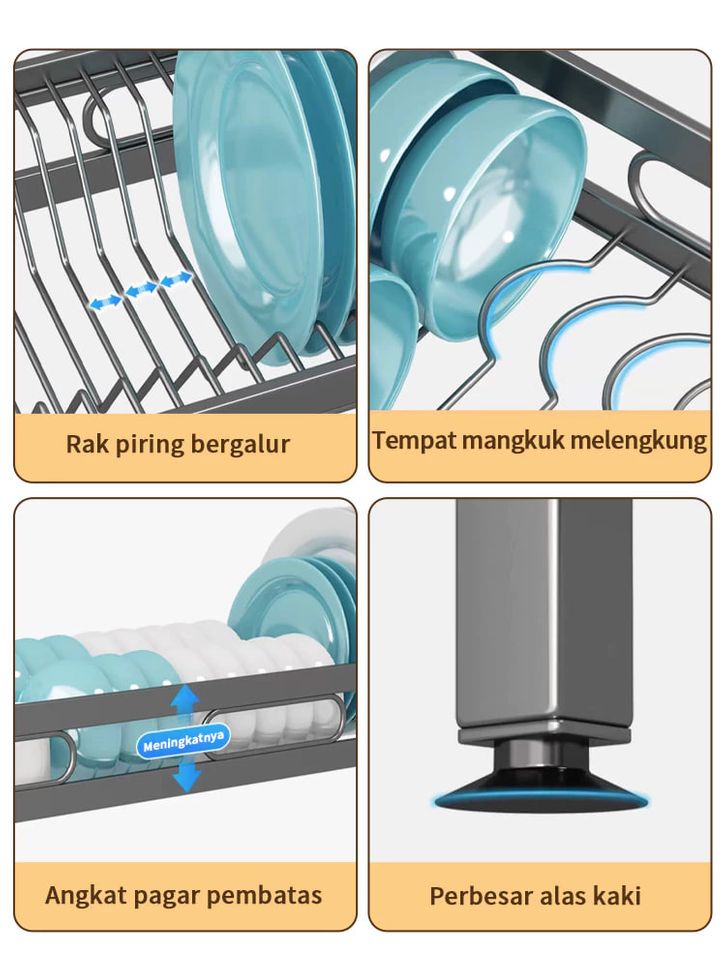 Rak piring bergalur

Tempat mangkuk melengkung

Meningkatnya

Angkat pagar pembatas

Perbesar alas kaki