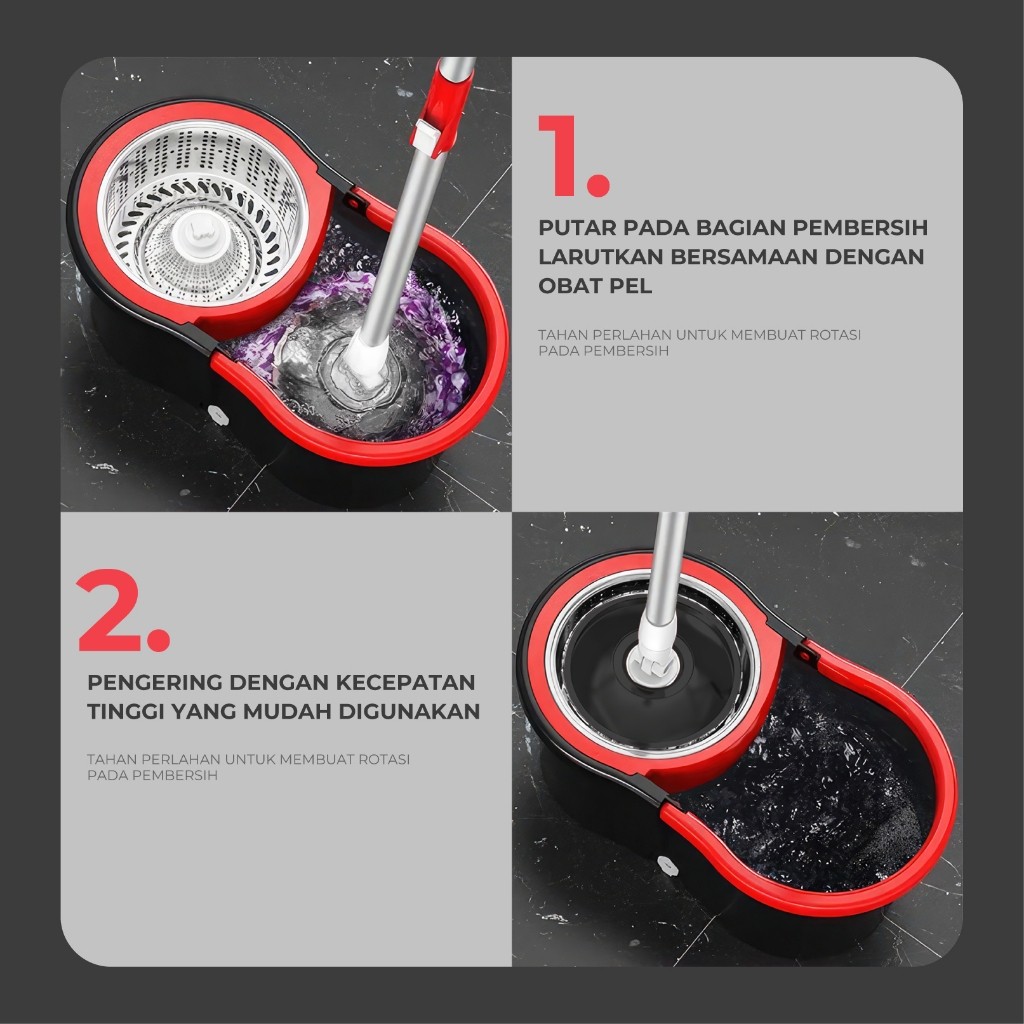 1.

PUTAR PADA BAGIAN PEMBERSIH LARUTKAN BERSAMAAN DENGAN OBAT PEL

TAHAN PERLAHAN UNTUK MEMBUAT ROTASI PADA PEMBERSIH

2.

PENGERING DENGAN KECEPATAN TINGGI YANG MUDAH DIGUNAKAN

TAHAN PERLAHAN UNTUK MEMBUAT ROTASI PADA PEMBERSIH