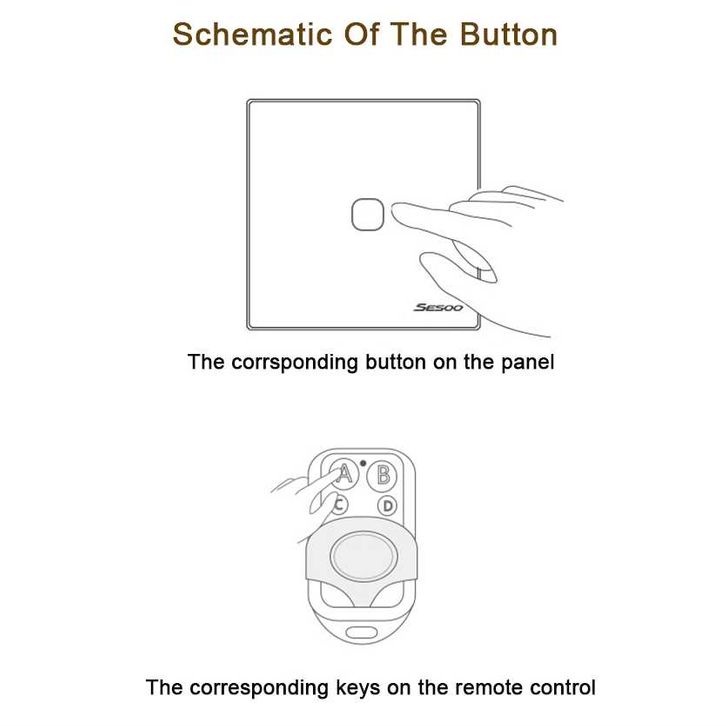 Schematic Of The Button

SESOO

The corrsponding button on the panel

A B C D

The corresponding keys on the remote control