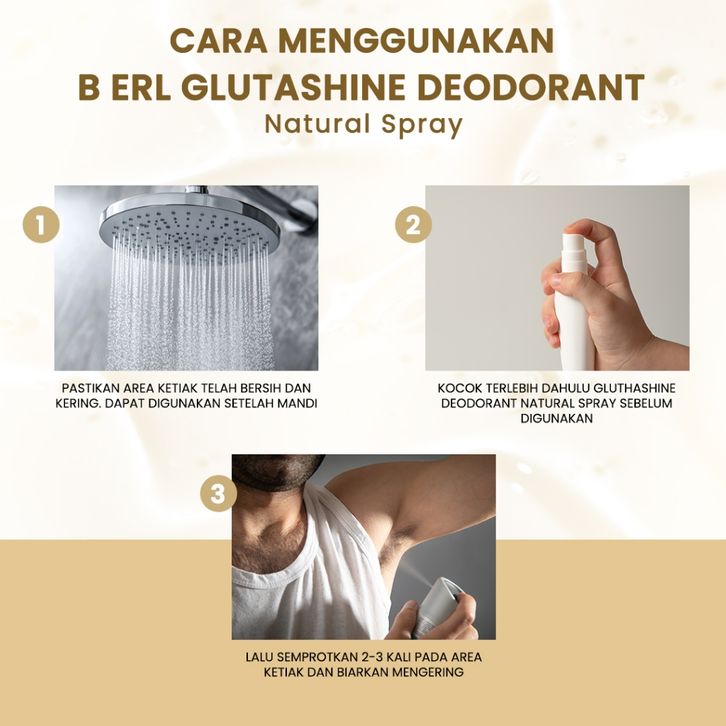 CARA MENGGUNAKAN
B ERL GLUTASHINE DEODORANT
Natural Spray

1

PASTIKAN AREA KETIAK TELAH BERSIH DAN KERING. DAPAT DIGUNAKAN SETELAH MANDI

2

KOCOK TERLEBIH DAHULU GLUTHASHINE DEODORANT NATURAL SPRAY SEBELUM DIGUNAKAN

3

LALU SEMPROTKAN 2-3 KALI PADA AREA KETIAK DAN BIARKAN MENGERING