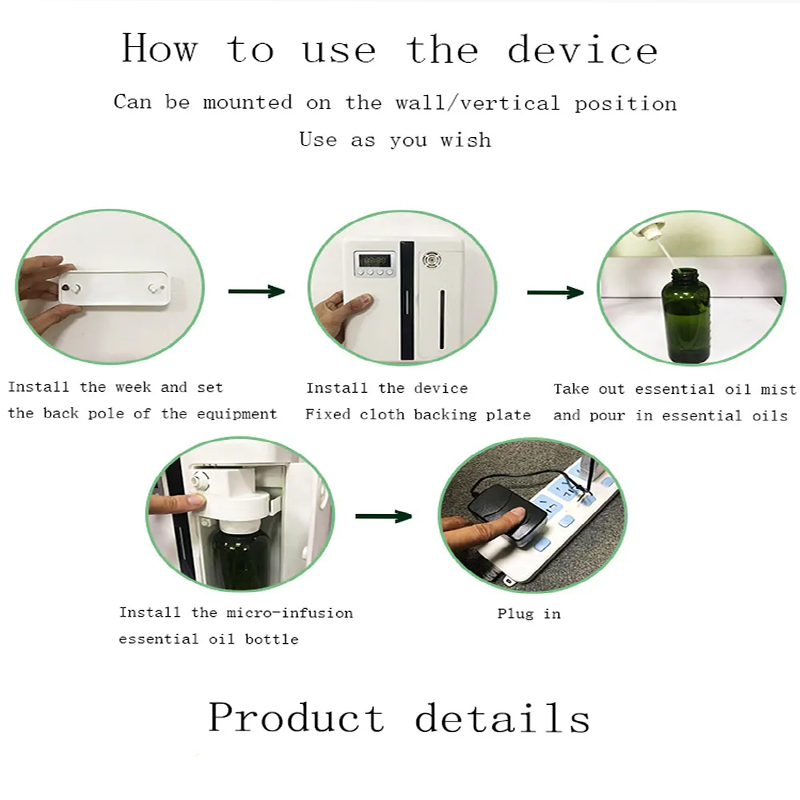 How to use the device

Can be mounted on the wall/vertical position

Use as you wish

Install the week and set the back pole of the equipment

Install the device Fixed cloth backing plate

Take out essential oil mist and pour in essential oils

Install the micro-infusion essential oil bottle

Plug in

Product details