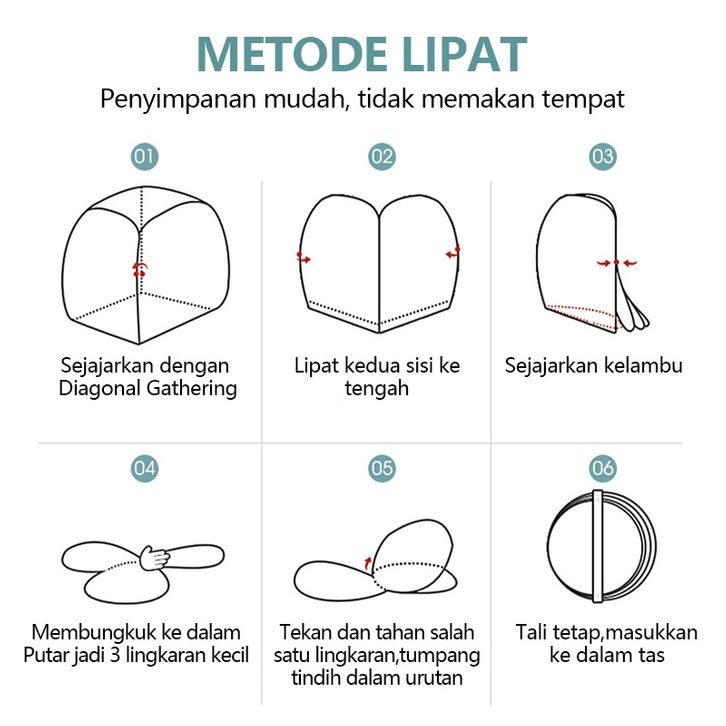 METODE LIPAT
Penyimpanan mudah, tidak memakan tempat

01
Sejajarkan dengan Diagonal Gathering

02
Lipat kedua sisi ke tengah

03
Sejajarkan kelambu

04
Membungkuk ke dalam Putar jadi 3 lingkaran kecil

05
Tekan dan tahan salah satu lingkaran,tumpang tindih dalam urutan

06
Tali tetap,masukkan ke dalam tas