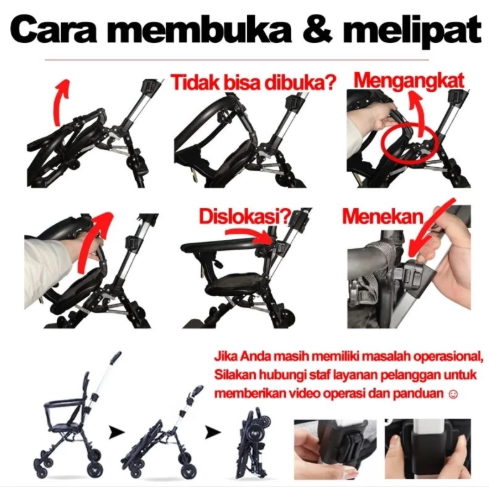 Cara membuka & melipat

Tidak bisa dibuka?

Mengangkat

Dislokasi?

Menekan

Jika Anda masih memiliki masalah operasional, Silakan hubungi staf layanan pelanggan untuk memberikan video operasi dan panduan ☺