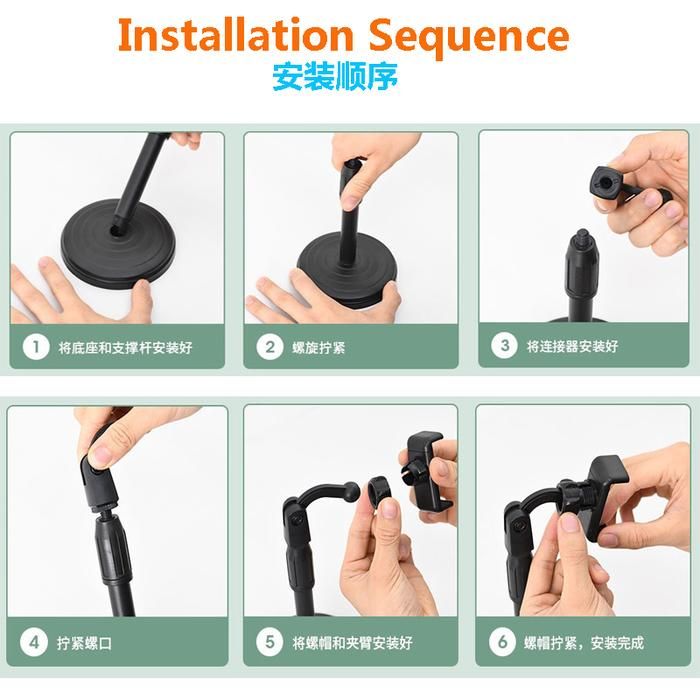 Installation Sequence
安装顺序

1 将底座和支撑杆安装好

2 螺旋拧紧

3 将连接器安装好

4 拧紧螺口

5 将螺帽和夹臂安装好

6 螺帽拧紧，安装完成