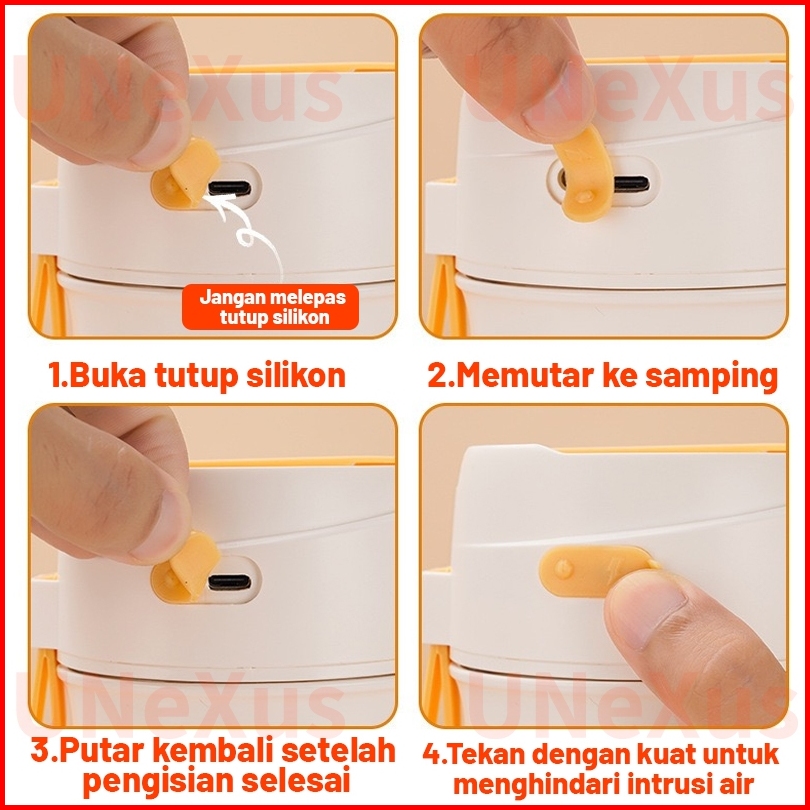 UNeXus

UNeXus

Jangan melepas tutup silikon

1.Buka tutup silikon

2.Memutar ke samping

UNeXus

UNeXus

3.Putar kembali setelah pengisian selesai

4.Tekan dengan kuat untuk menghindari intrusi air