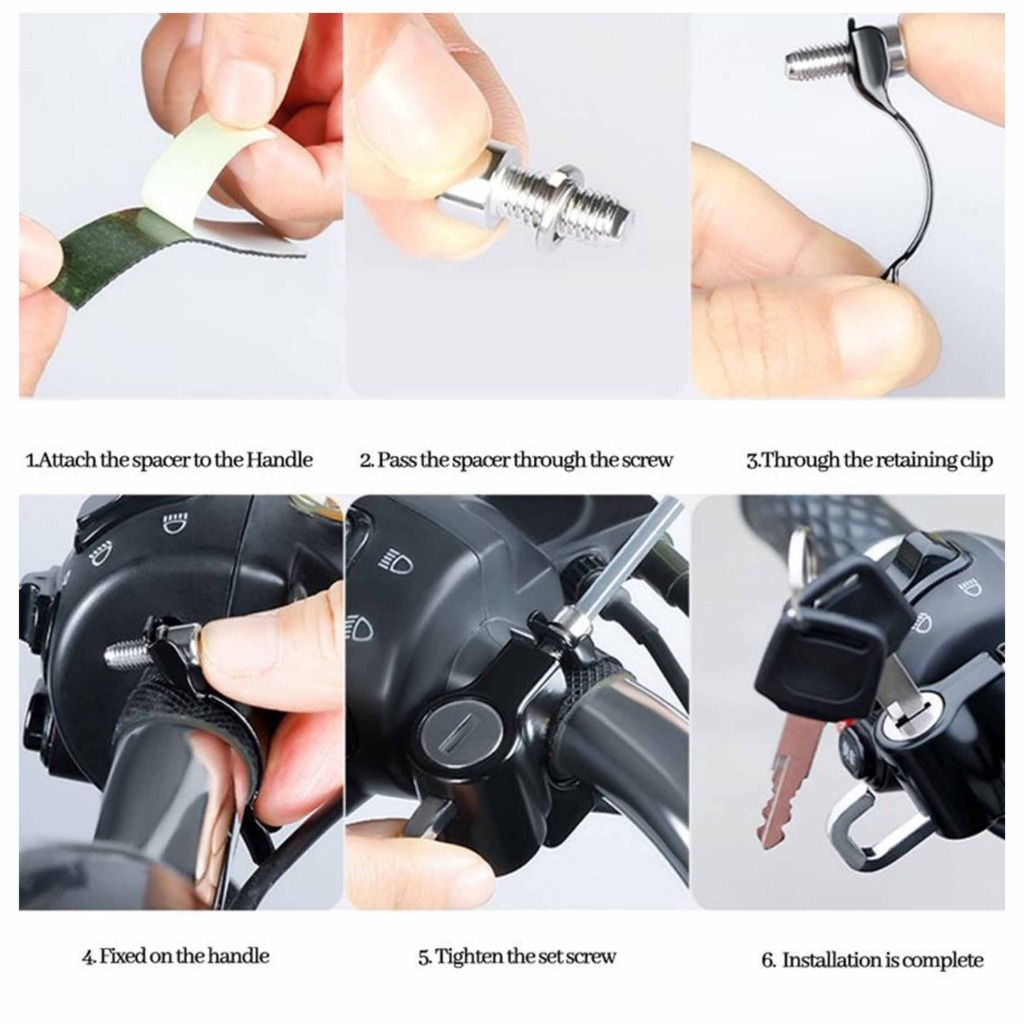 1.Attach the spacer to the Handle

2. Pass the spacer through the screw

3.Through the retaining clip

4. Fixed on the handle

5. Tighten the set screw

6. Installation is complete