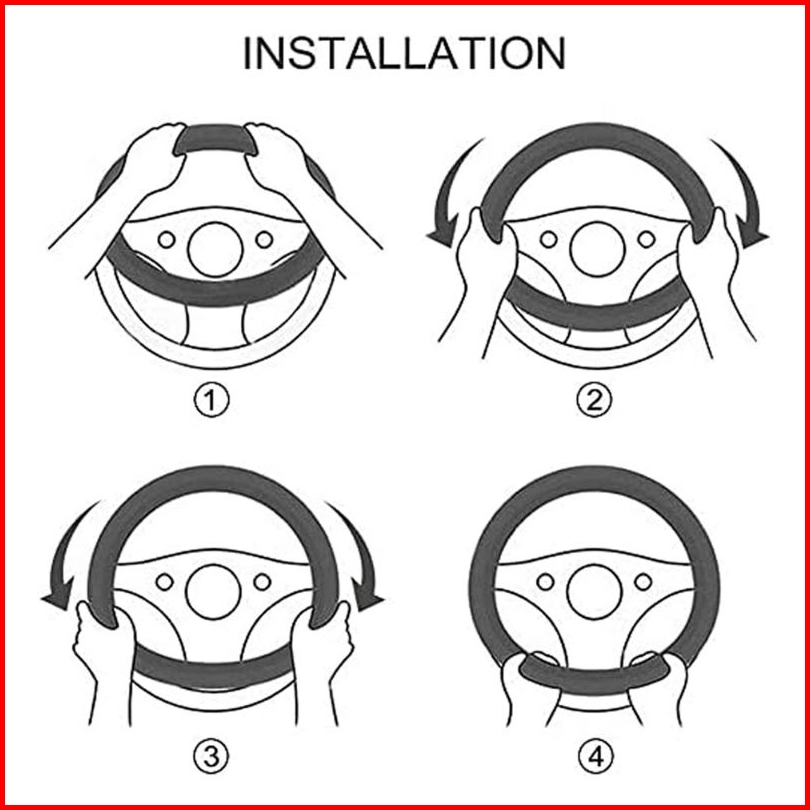 INSTALLATION

①

②

③

④