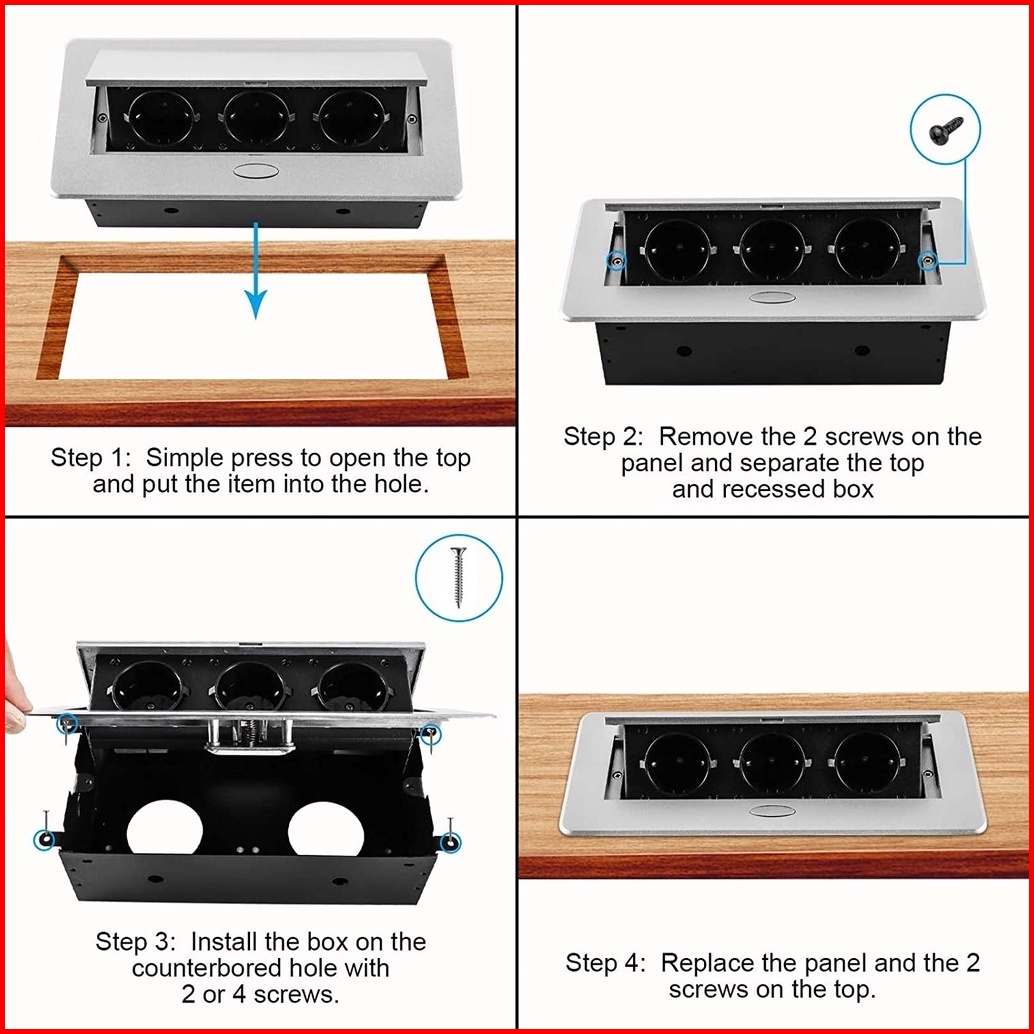 Step 1: Simple press to open the top and put the item into the hole.

Step 2: Remove the 2 screws on the panel and separate the top and recessed box

Step 3: Install the box on the counterbored hole with 2 or 4 screws.

Step 4: Replace the panel and the 2 screws on the top.