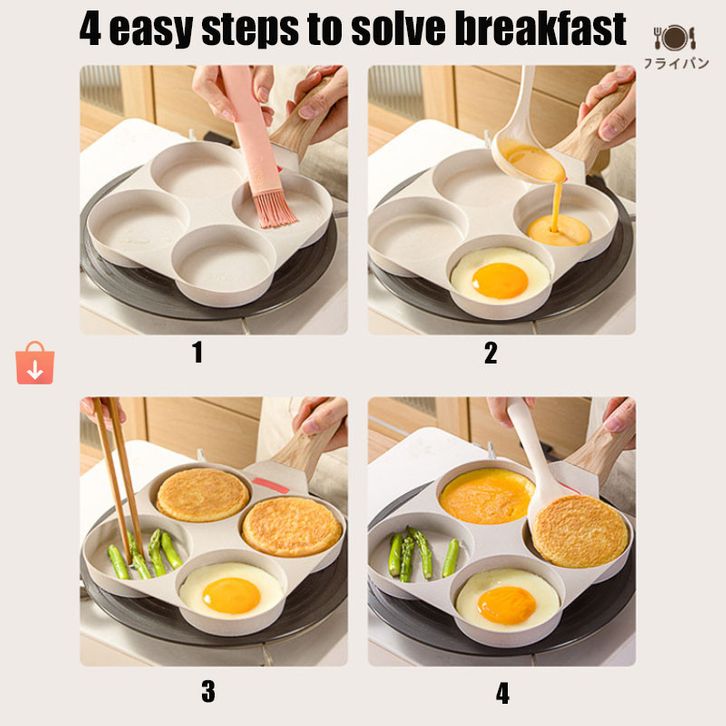 4 easy steps to solve breakfast

フライパン

1

2

3

4