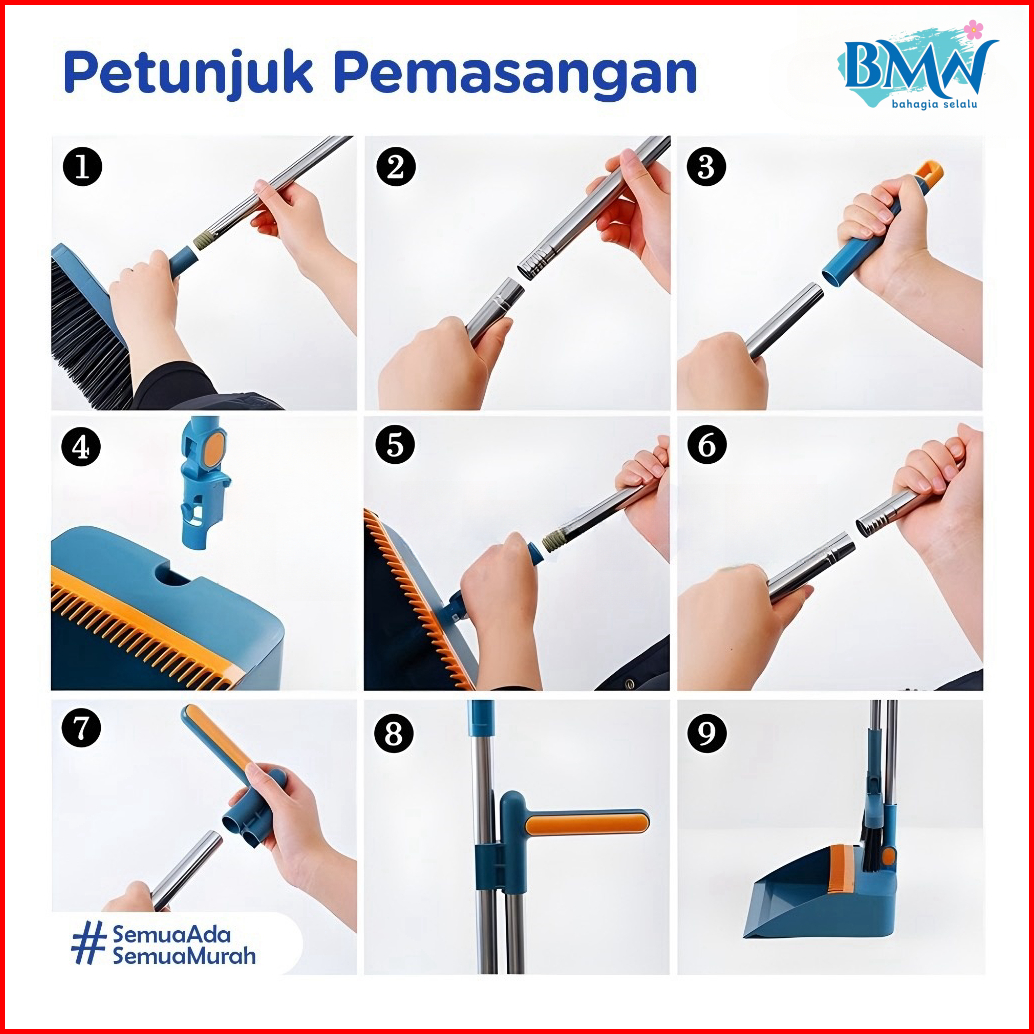 Petunjuk Pemasangan

BMW
bahagia selalu

1

2

3

4

5

6

7

8

9

#SemuaAda
SemuaMurah