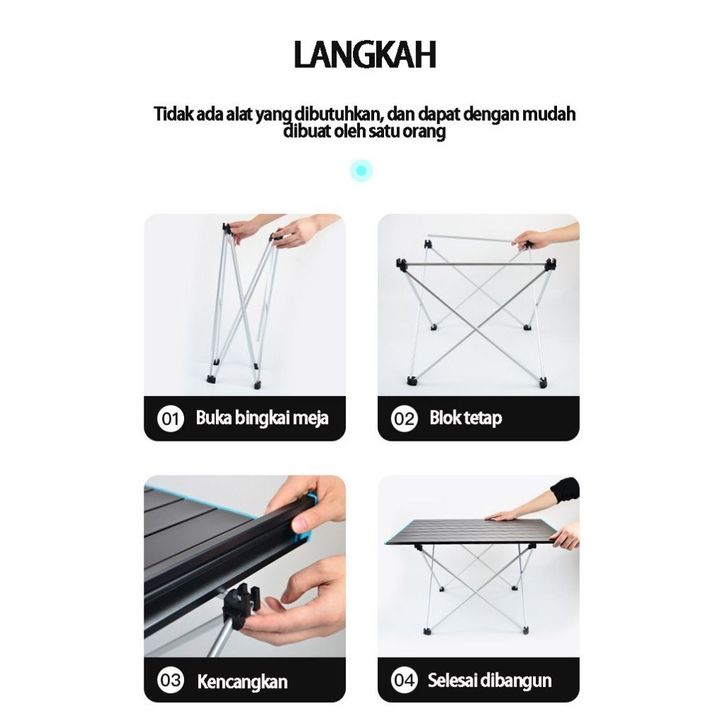 LANGKAH

Tidak ada alat yang dibutuhkan, dan dapat dengan mudah dibuat oleh satu orang

01 Buka bingkai meja

02 Blok tetap

03 Kencangkan

04 Selesai dibangun