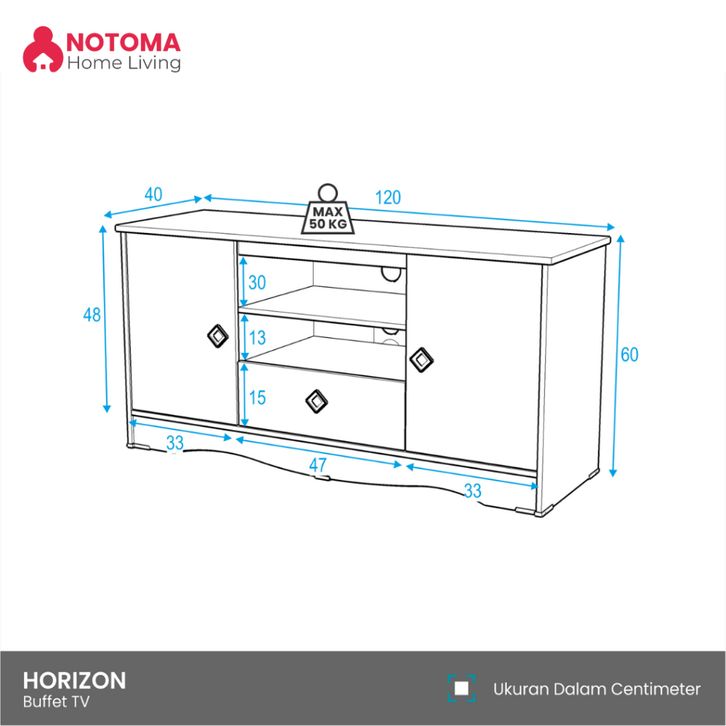 NOTOMA
Home Living

40
120
MAX
50 KG
48
30
13
15
60
33
47
33

HORIZON
Buffet TV

Ukuran Dalam Centimeter