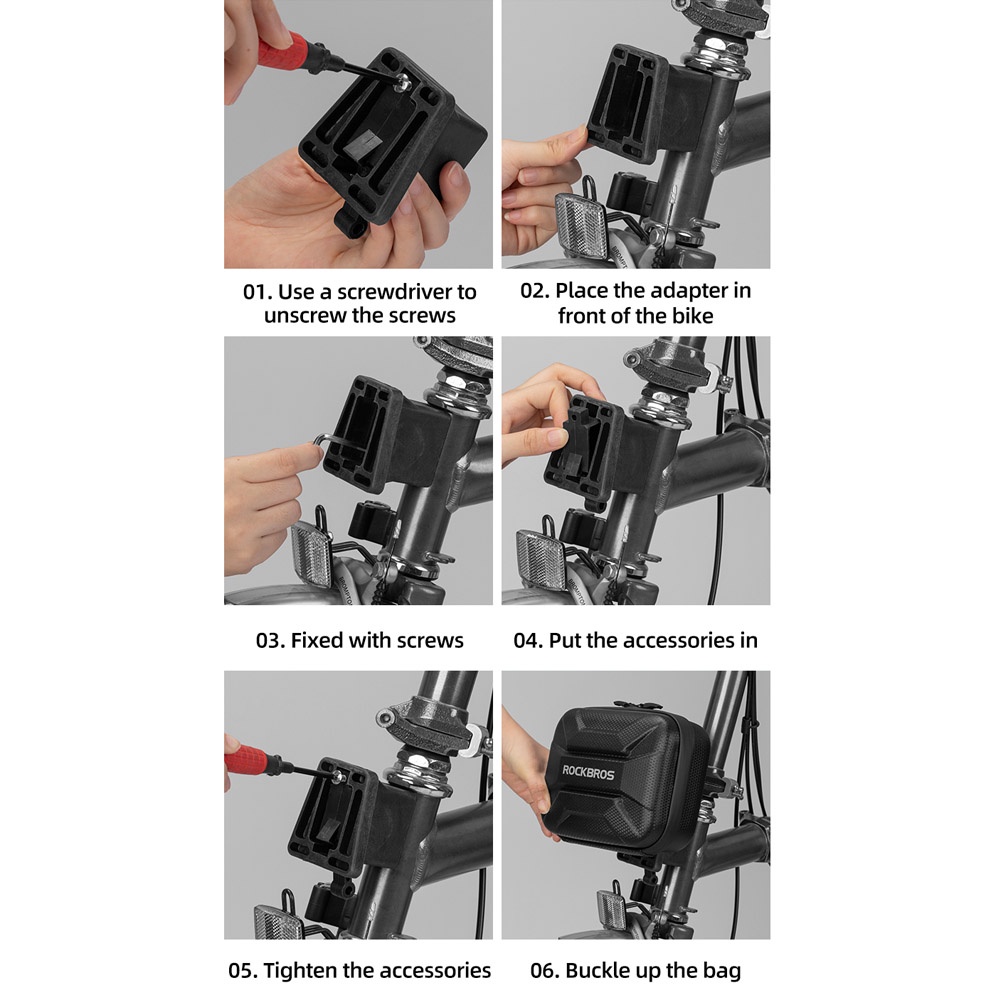 01. Use a screwdriver to unscrew the screws

02. Place the adapter in front of the bike

03. Fixed with screws

04. Put the accessories in

05. Tighten the accessories

ROCKBROS

06. Buckle up the bag