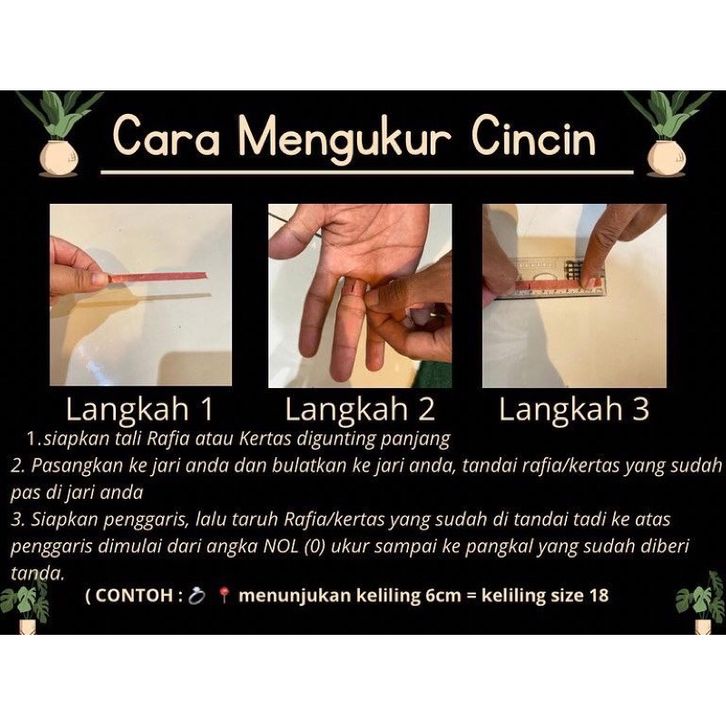 Cara Mengukur Cincin

Langkah 1

Langkah 2

Langkah 3

1.siapkan tali Rafia atau Kertas digunting panjang
2. Pasangkan ke jari anda dan bulatkan ke jari anda, tandai rafia/kertas yang sudah pas di jari anda
3. Siapkan penggaris, lalu taruh Rafia/kertas yang sudah di tandai tadi ke atas penggaris dimulai dari angka NOL (0) ukur sampai ke pangkal yang sudah diberi tanda.

( CONTOH : 💍 📍 menunjukan keliling 6cm = keliling size 18