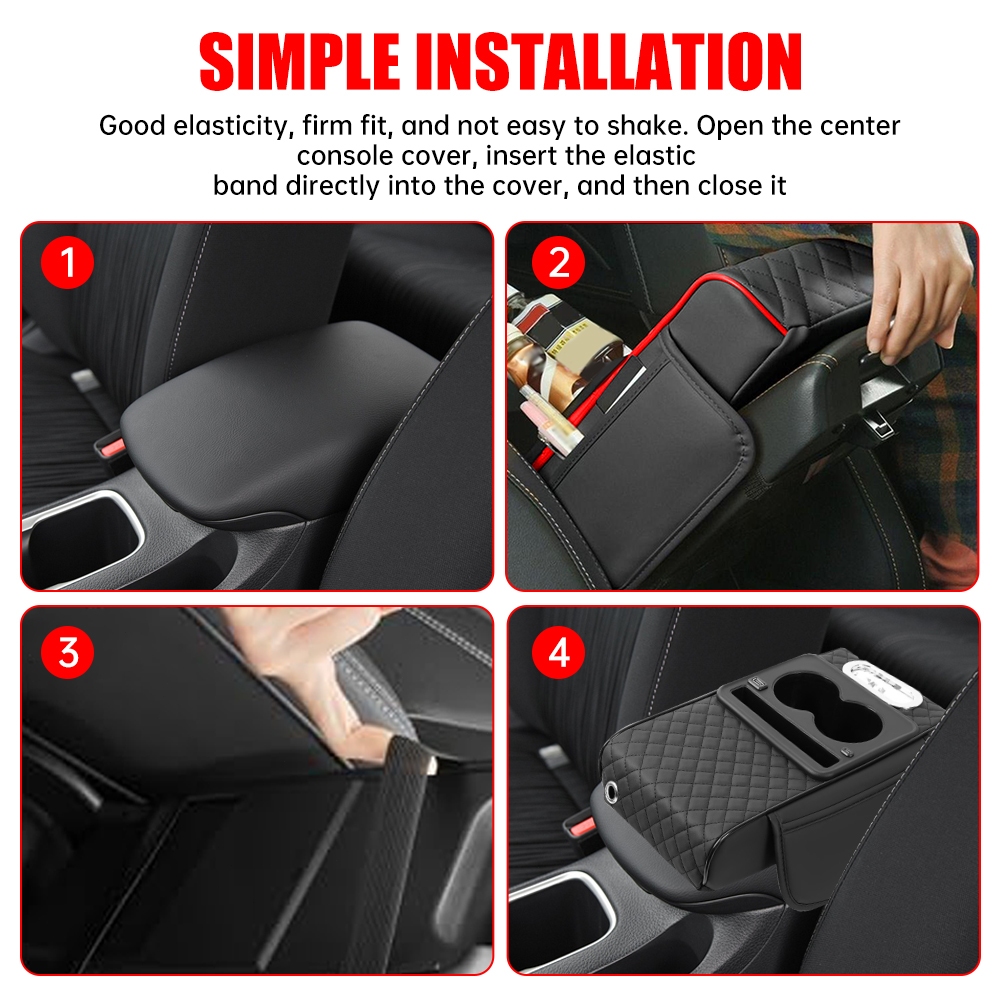 SIMPLE INSTALLATION

Good elasticity, firm fit, and not easy to shake. Open the center console cover, insert the elastic band directly into the cover, and then close it

1

2

3

4