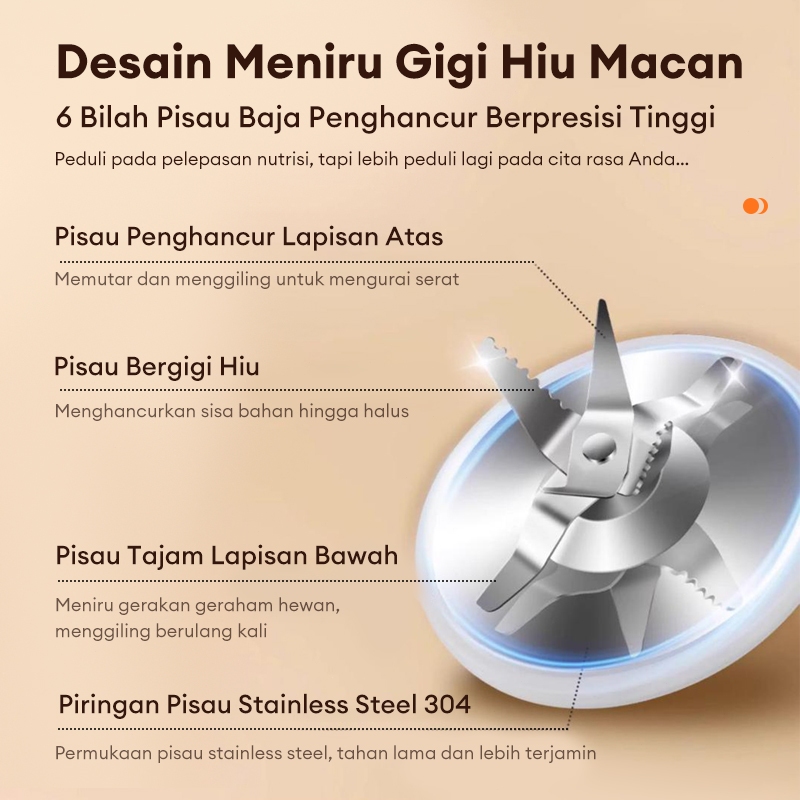 Desain Meniru Gigi Hiu Macan

6 Bilah Pisau Baja Penghancur Berpresisi Tinggi

Peduli pada pelepasan nutrisi, tapi lebih peduli lagi pada cita rasa Anda...

Pisau Penghancur Lapisan Atas

Memutar dan menggiling untuk mengurai serat

Pisau Bergigi Hiu

Menghancurkan sisa bahan hingga halus

Pisau Tajam Lapisan Bawah

Meniru gerakan geraham hewan, menggiling berulang kali

Piringan Pisau Stainless Steel 304

Permukaan pisau stainless steel, tahan lama dan lebih terjamin