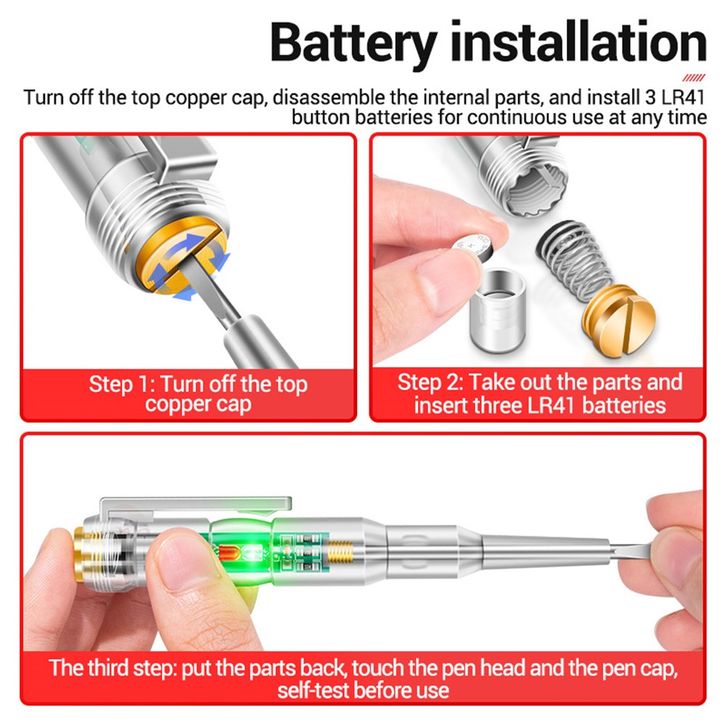 Battery installation

Turn off the top copper cap, disassemble the internal parts, and install 3 LR41 button batteries for continuous use at any time

Step 1: Turn off the top copper cap

Step 2: Take out the parts and insert three LR41 batteries

The third step: put the parts back, touch the pen head and the pen cap, self-test before use