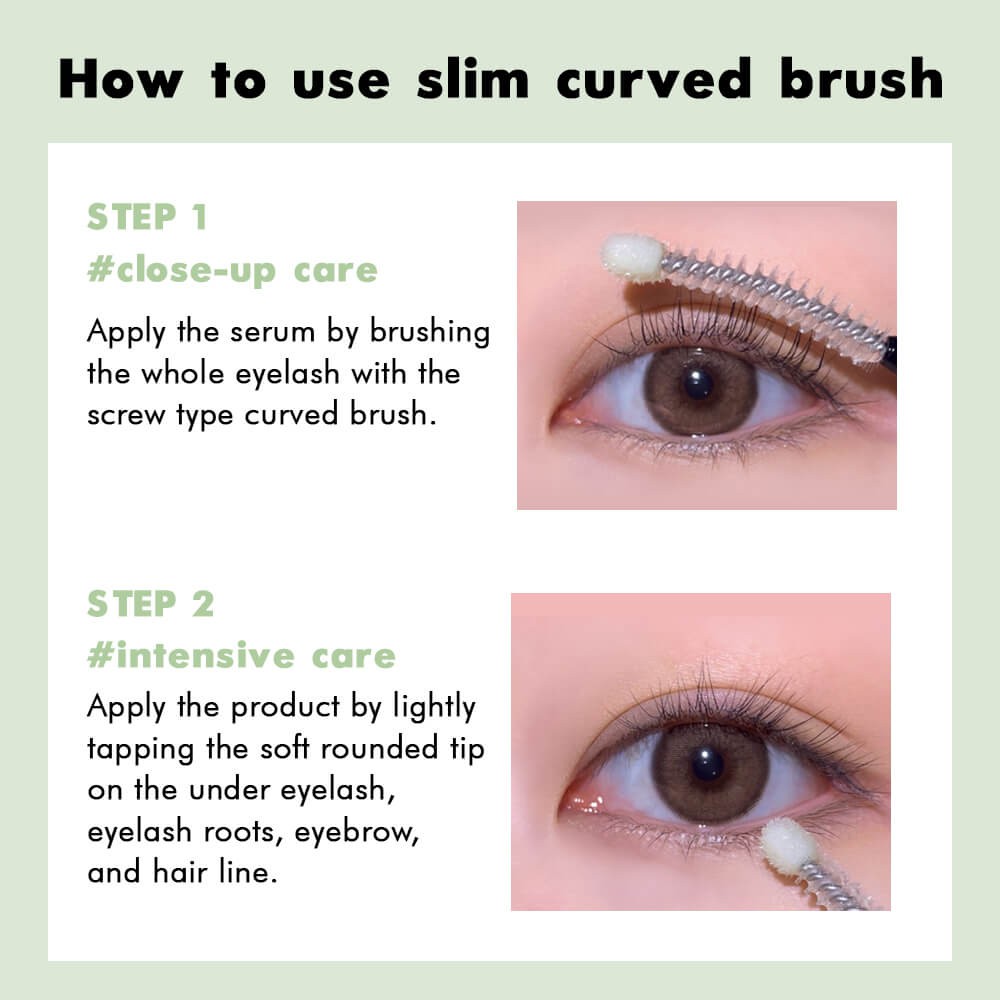 How to use slim curved brush

STEP 1
#close-up care

Apply the serum by brushing the whole eyelash with the screw type curved brush.

STEP 2
#intensive care

Apply the product by lightly tapping the soft rounded tip on the under eyelash, eyelash roots, eyebrow, and hair line.