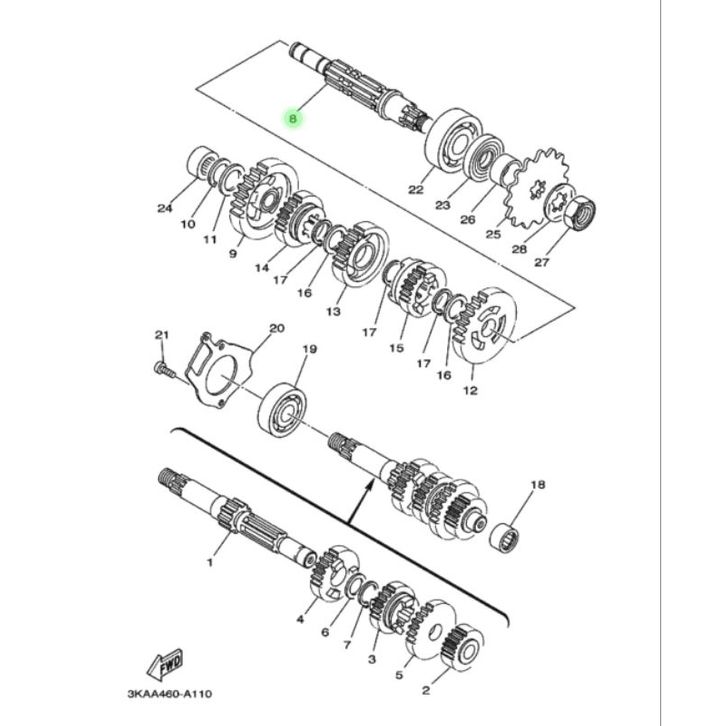 8
22
23
26
25
28
27
24
10
11
9
14
17
16
13
17
15
17
16
12
21
20
19
18
1
4
6
7
3
5
2
FWD
3KAA460-A110