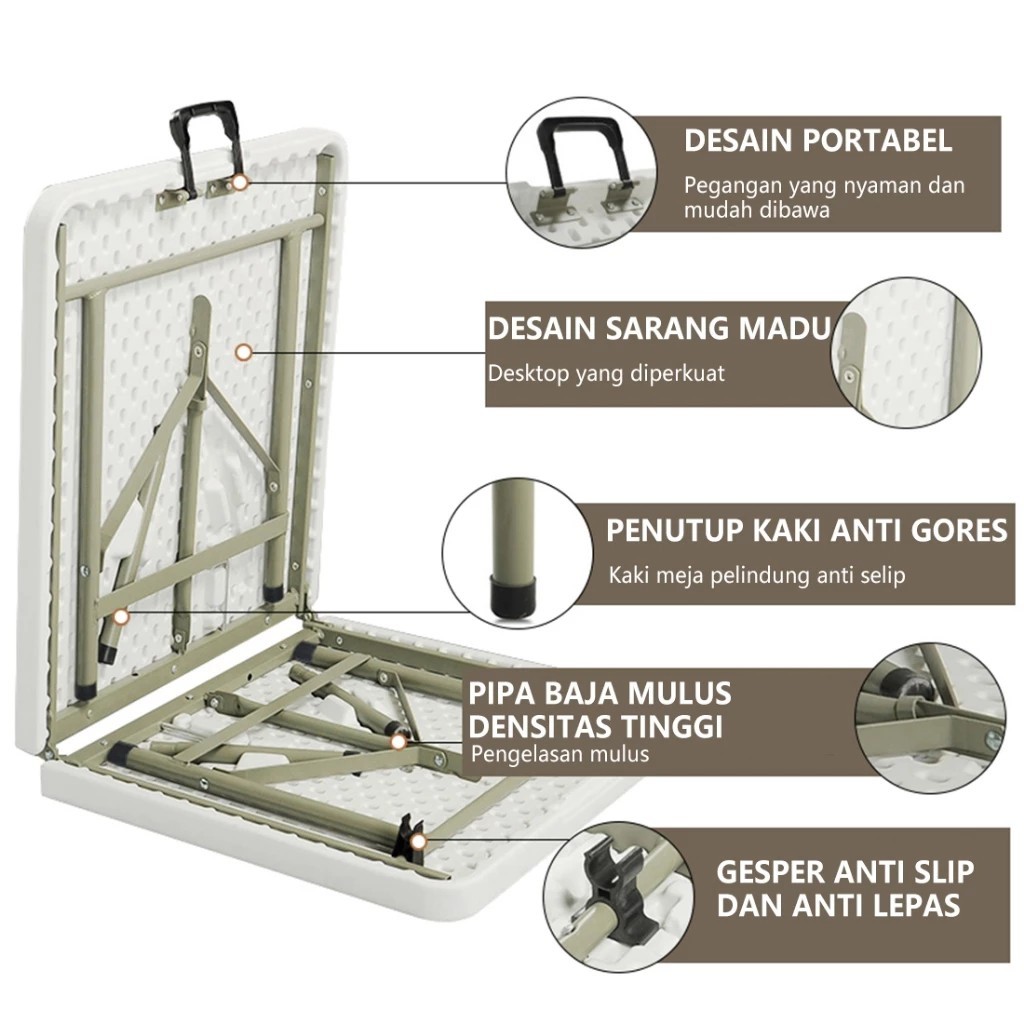 DESAIN PORTABEL
Pegangan yang nyaman dan mudah dibawa

DESAIN SARANG MADU
Desktop yang diperkuat

PENUTUP KAKI ANTI GORES
Kaki meja pelindung anti selip

PIPA BAJA MULUS DENSITAS TINGGI
Pengelasan mulus

GESPER ANTI SLIP DAN ANTI LEPAS