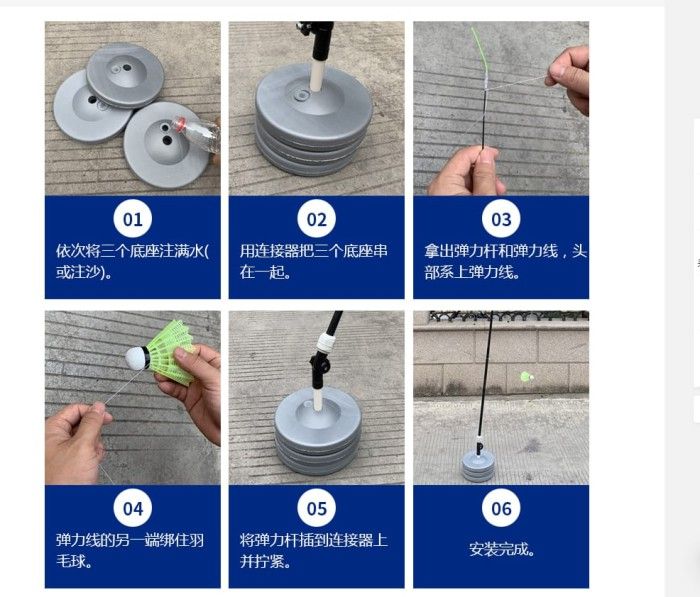 01
依次将三个底座注满水(或注沙)。

02
用连接器把三个底座串在一起。

03
拿出弹力杆和弹力线，头部系上弹力线。

04
弹力线的另一端绑住羽毛球。

05
将弹力杆插到连接器上并拧紧。

06
安装完成。