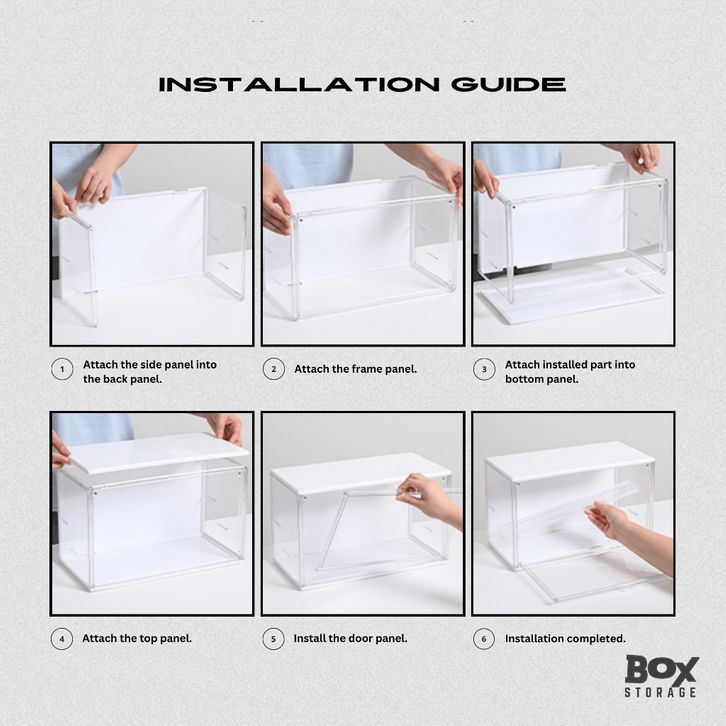 INSTALLATION GUIDE

1 Attach the side panel into the back panel.

2 Attach the frame panel.

3 Attach installed part into bottom panel.

4 Attach the top panel.

5 Install the door panel.

6 Installation completed.

BOX STORAGE