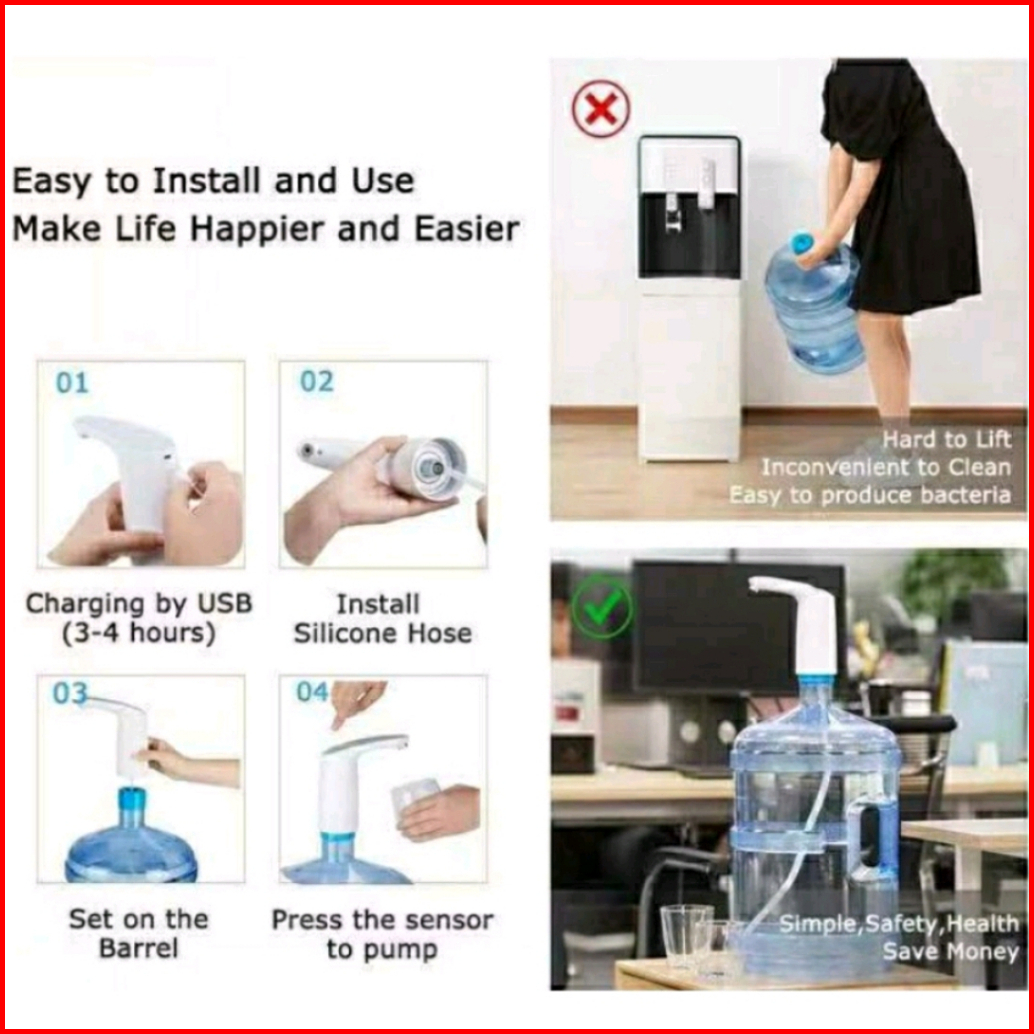 Easy to Install and Use
Make Life Happier and Easier

01

Charging by USB
(3-4 hours)

02

Install
Silicone Hose

03

Set on the
Barrel

04

Press the sensor
to pump

Hard to Lift
Inconvenient to Clean
Easy to produce bacteria

Simple,Safety,Health
Save Money