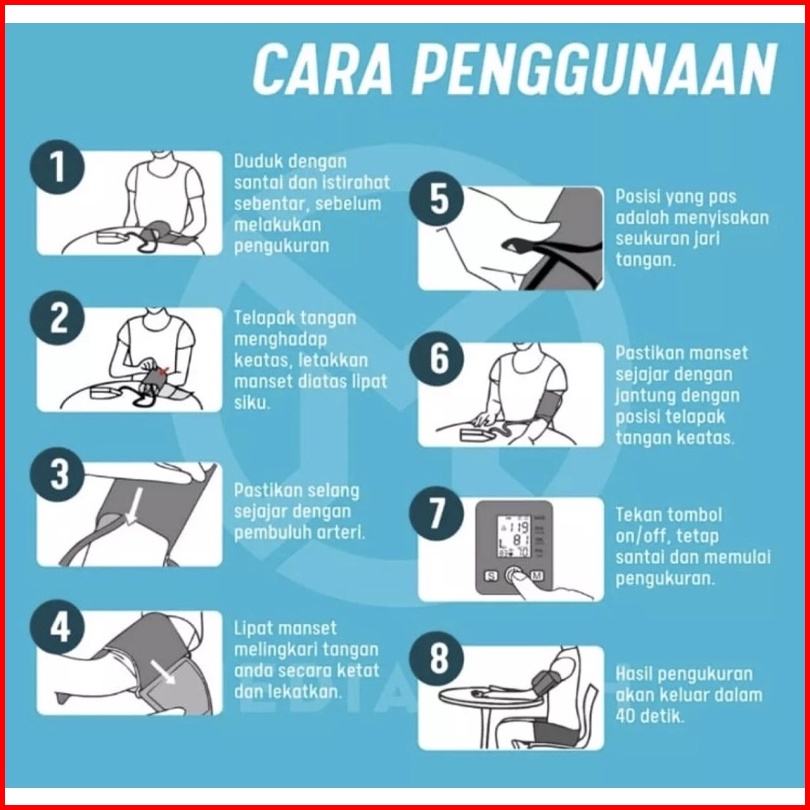 CARA PENGGUNAAN

1
Duduk dengan santai dan istirahat sebentar, sebelum melakukan pengukuran

2
Telapak tangan menghadap keatas, letakkan manset diatas lipat siku.

3
Pastikan selang sejajar dengan pembuluh arteri.

4
Lipat manset melingkari tangan anda secara ketat dan lekatkan.

5
Posisi yang pas adalah menyisakan seukuran jari tangan.

6
Pastikan manset sejajar dengan jantung dengan posisi telapak tangan keatas.

7
119
81
70
S
M
Tekan tombol on/off, tetap santai dan memulai pengukuran.

8
Hasil pengukuran akan keluar dalam 40 detik.