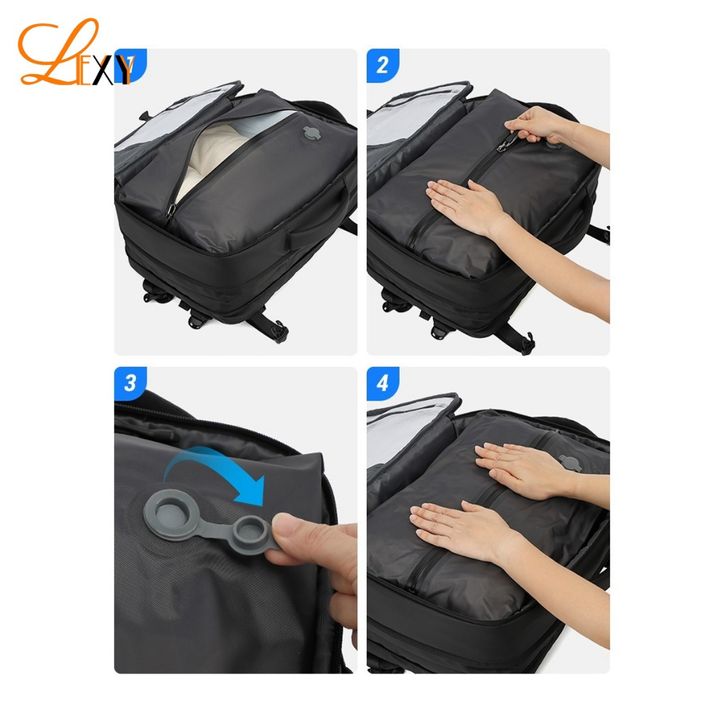 LEXY
1
2
3
4