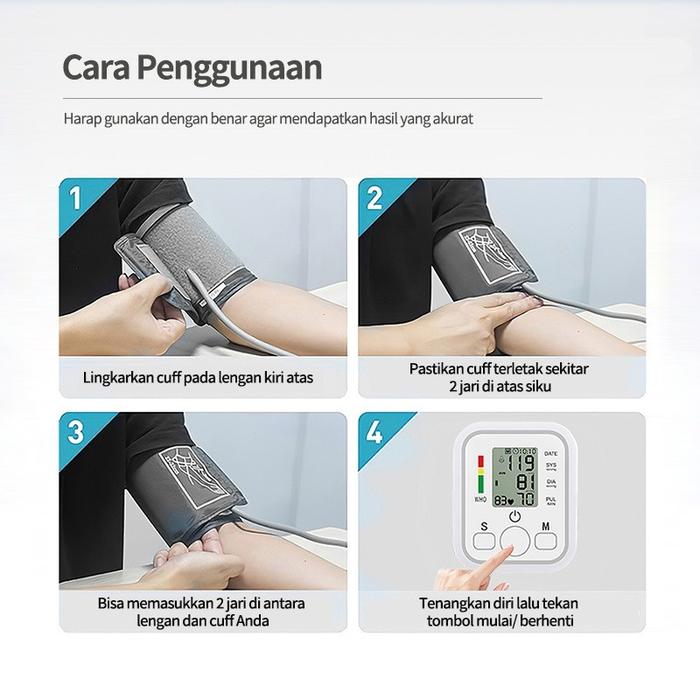 Cara Penggunaan

Harap gunakan dengan benar agar mendapatkan hasil yang akurat

1

Lingkarkan cuff pada lengan kiri atas

2

Pastikan cuff terletak sekitar 2 jari di atas siku

3

Bisa memasukkan 2 jari di antara lengan dan cuff Anda

4

10:10
119
81
83 70
DATE
SYS
DIA
PUL
WHO
S
M

Tenangkan diri lalu tekan tombol mulai/ berhenti