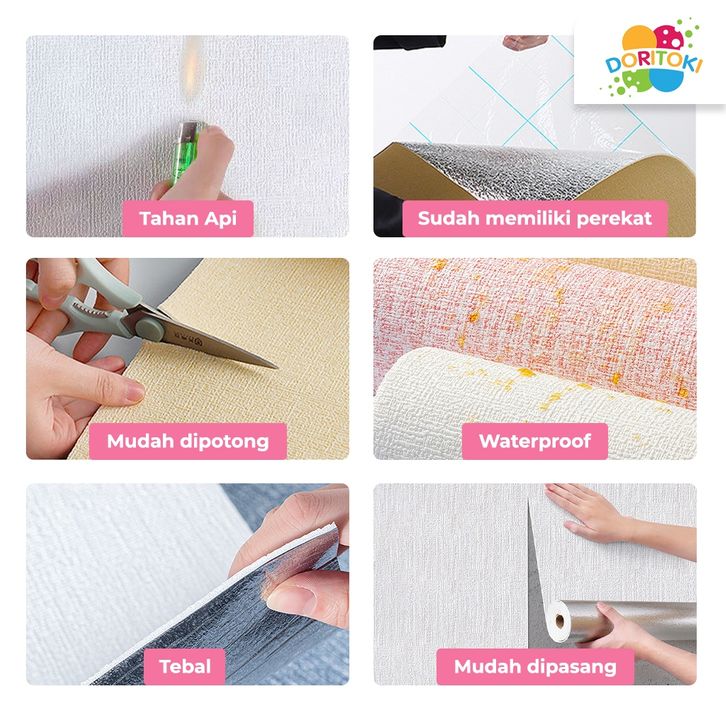 DORITOKI

Tahan Api

Sudah memiliki perekat

Mudah dipotong

Waterproof

Tebal

Mudah dipasang