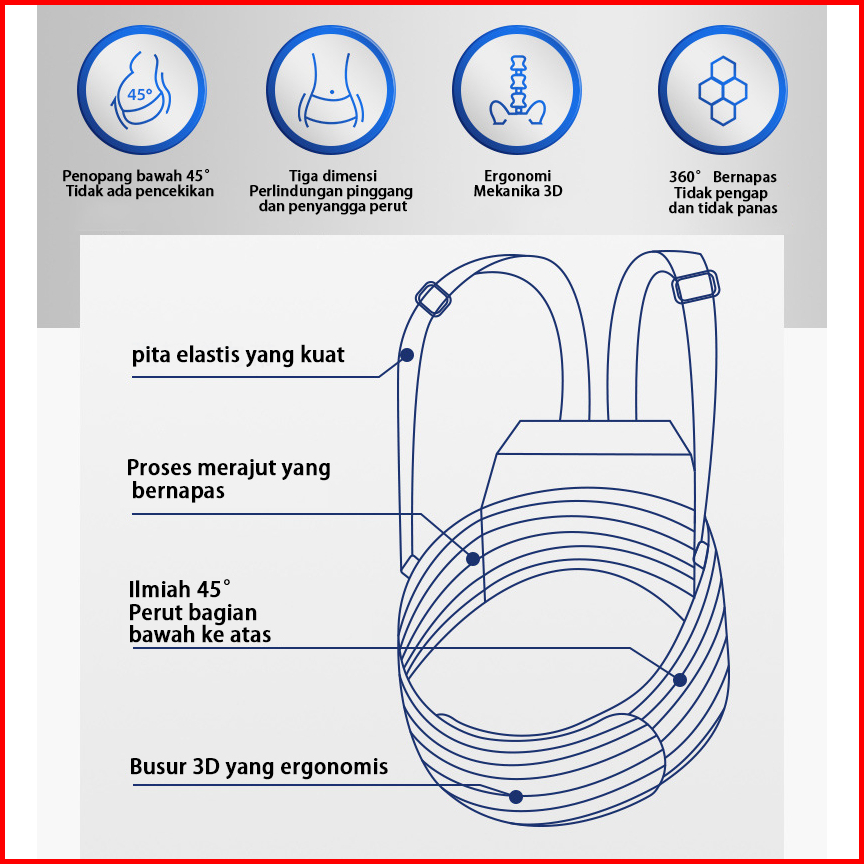 45°

Penopang bawah 45°
Tidak ada pencekikan

Tiga dimensi
Perlindungan pinggang
dan penyangga perut

Ergonomi
Mekanika 3D

360° Bernapas
Tidak pengap
dan tidak panas

pita elastis yang kuat

Proses merajut yang bernapas

Ilmiah 45°
Perut bagian bawah ke atas

Busur 3D yang ergonomis